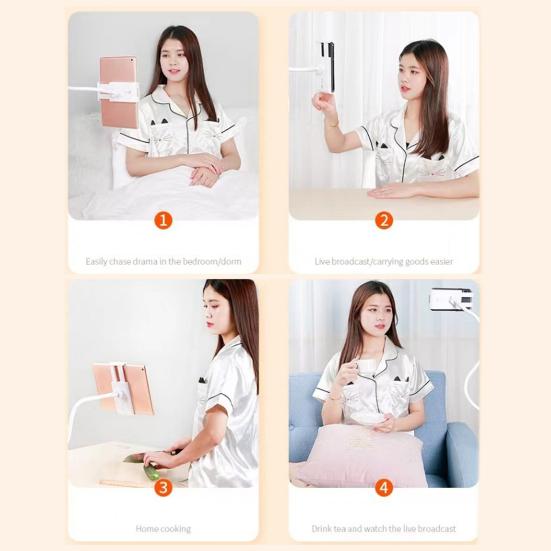 1

Easily chase drama in the bedroom/dorm

2

Live broadcast/carrying goods easier

3

Home cooking

4

Drink tea and watch the live broadcast