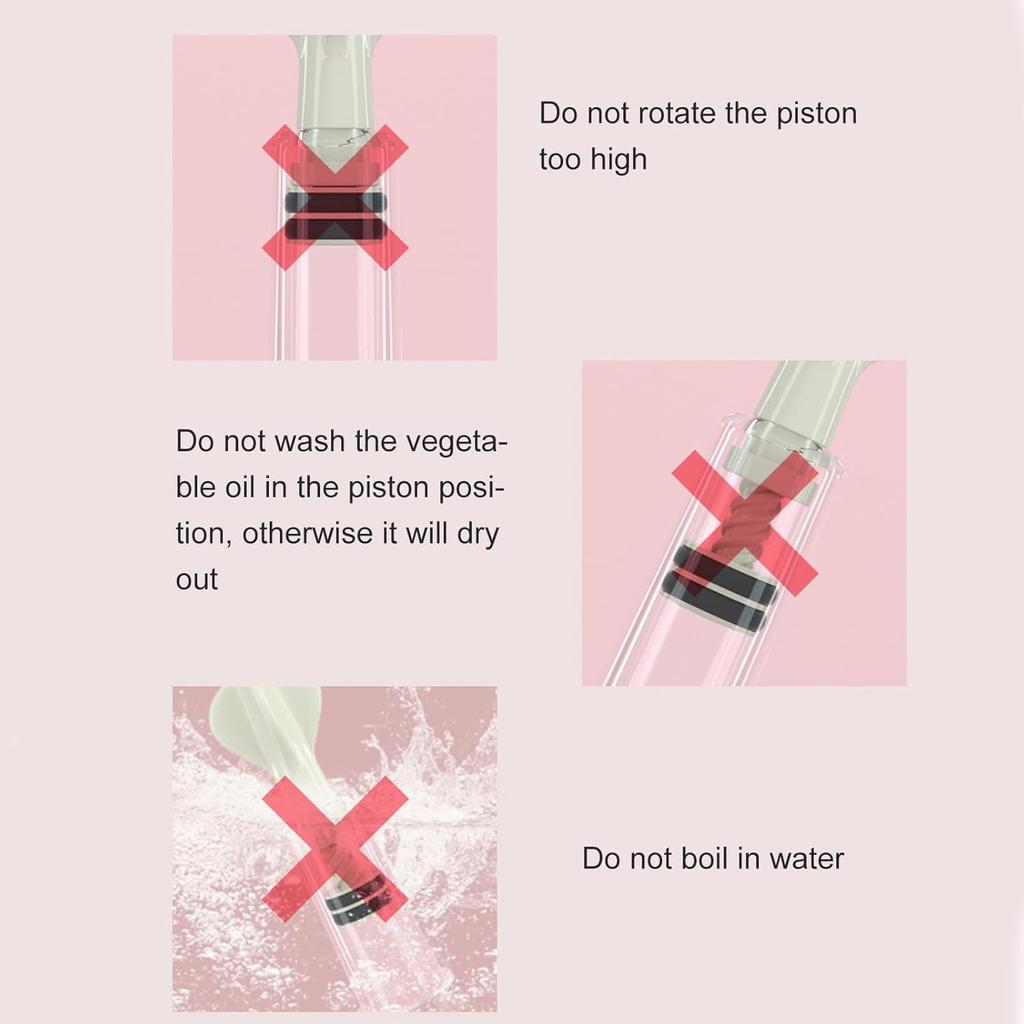 Do not rotate the piston too high

Do not wash the vegetable oil in the piston position, otherwise it will dry out

Do not boil in water