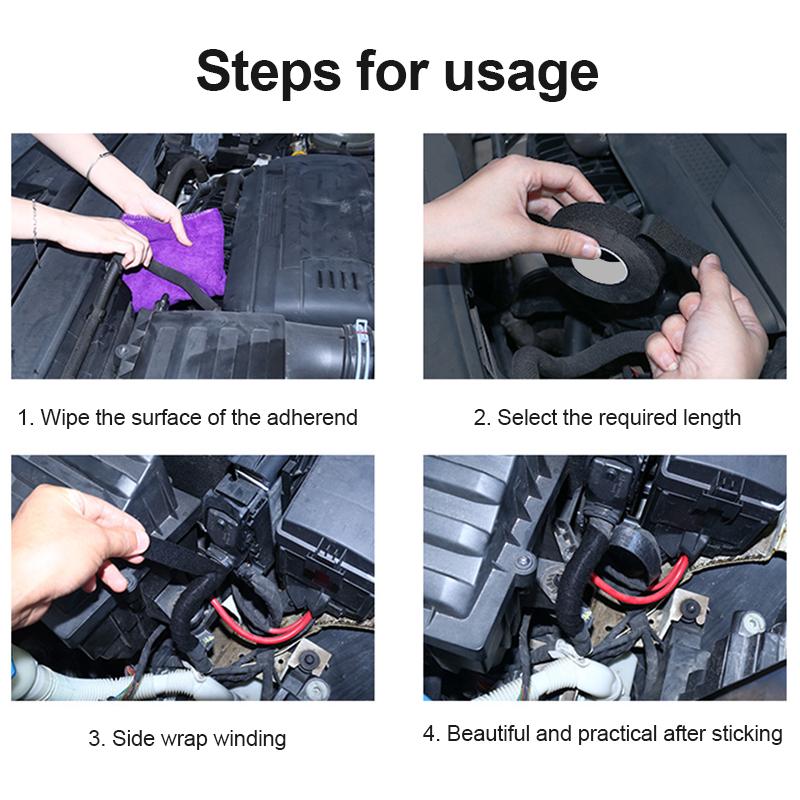 Steps for usage

1. Wipe the surface of the adherend

2. Select the required length

3. Side wrap winding

4. Beautiful and practical after sticking