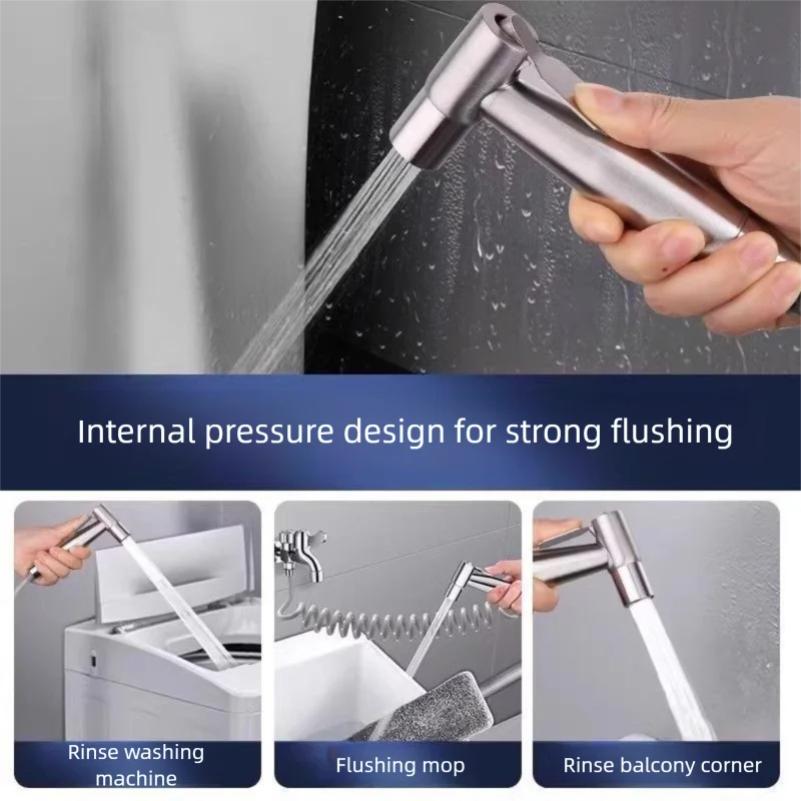 Internal pressure design for strong flushing

Rinse washing machine

Flushing mop

Rinse balcony corner