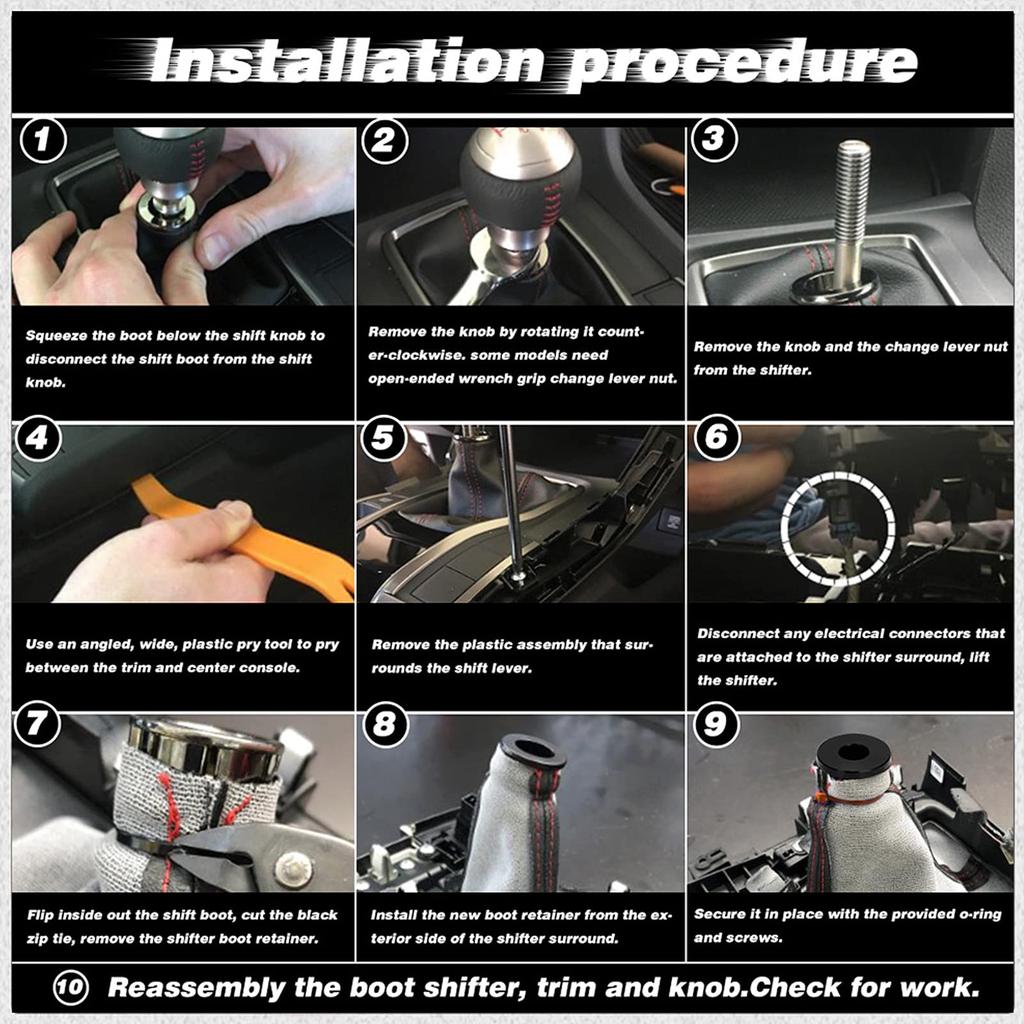 Installation procedure

1

Squeeze the boot below the shift knob to disconnect the shift boot from the shift knob.

2

Remove the knob by rotating it counter-clockwise. some models need open-ended wrench grip change lever nut.

3

Remove the knob and the change lever nut from the shifter.

4

Use an angled, wide, plastic pry tool to pry between the trim and center console.

5

Remove the plastic assembly that surrounds the shift lever.

6

Disconnect any electrical connectors that are attached to the shifter surround, lift the shifter.

7

Flip inside out the shift boot, cut the black zip tie, remove the shifter boot retainer.

8

Install the new boot retainer from the exterior side of the shifter surround.

9

Secure it in place with the provided o-ring and screws.

10 Reassembly the boot shifter, trim and knob.Check for work.