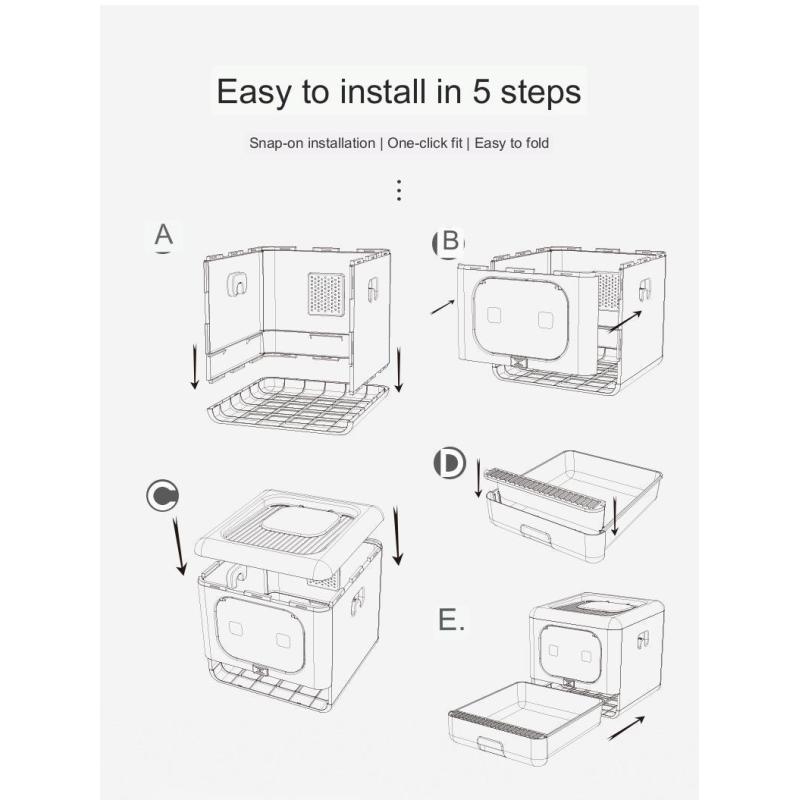 Easy to install in 5 steps

Snap-on installation | One-click fit | Easy to fold

A

B

C

D

E.