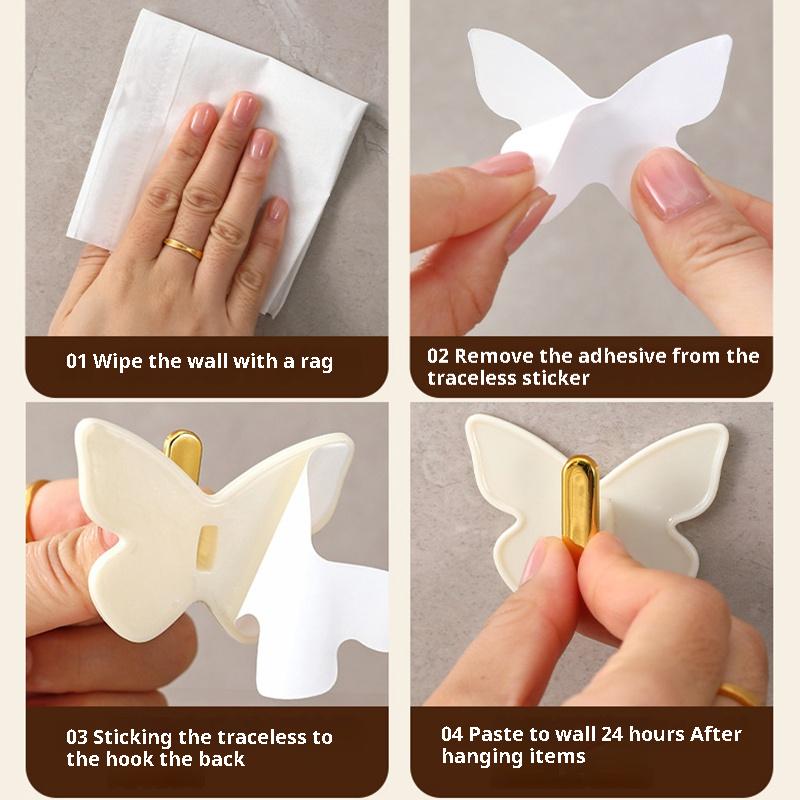 01 Wipe the wall with a rag

02 Remove the adhesive from the traceless sticker

03 Sticking the traceless to the hook the back

04 Paste to wall 24 hours After hanging items