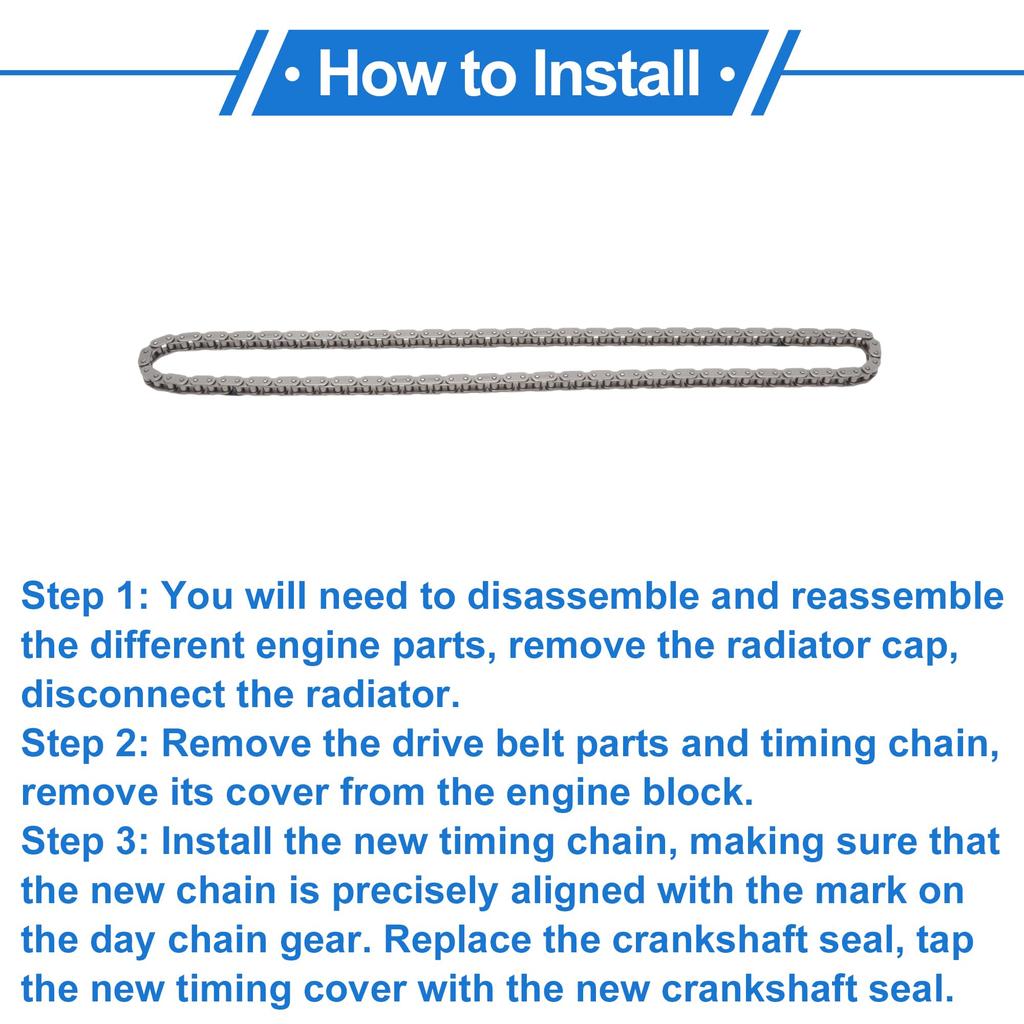 • How to Install •

Step 1: You will need to disassemble and reassemble the different engine parts, remove the radiator cap, disconnect the radiator.
Step 2: Remove the drive belt parts and timing chain, remove its cover from the engine block.
Step 3: Install the new timing chain, making sure that the new chain is precisely aligned with the mark on the day chain gear. Replace the crankshaft seal, tap the new timing cover with the new crankshaft seal.