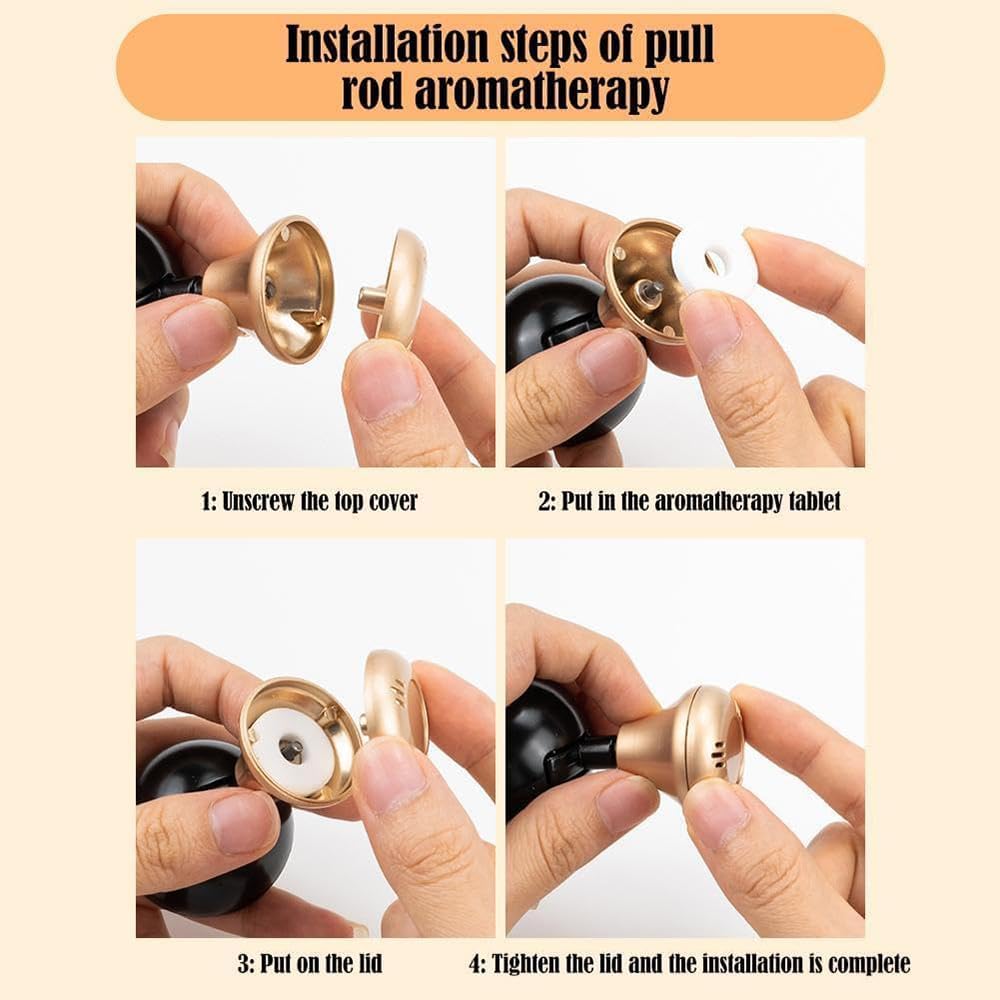 Installation steps of pull rod aromatherapy

1: Unscrew the top cover

2: Put in the aromatherapy tablet

3: Put on the lid

4: Tighten the lid and the installation is complete