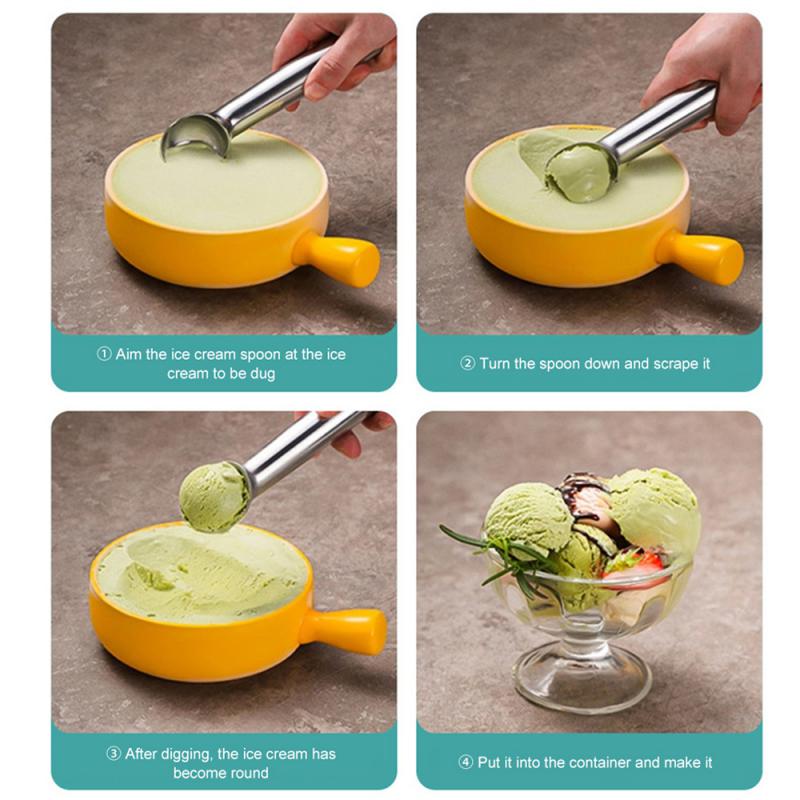 ① Aim the ice cream spoon at the ice cream to be dug

② Turn the spoon down and scrape it

③ After digging, the ice cream has become round

④ Put it into the container and make it