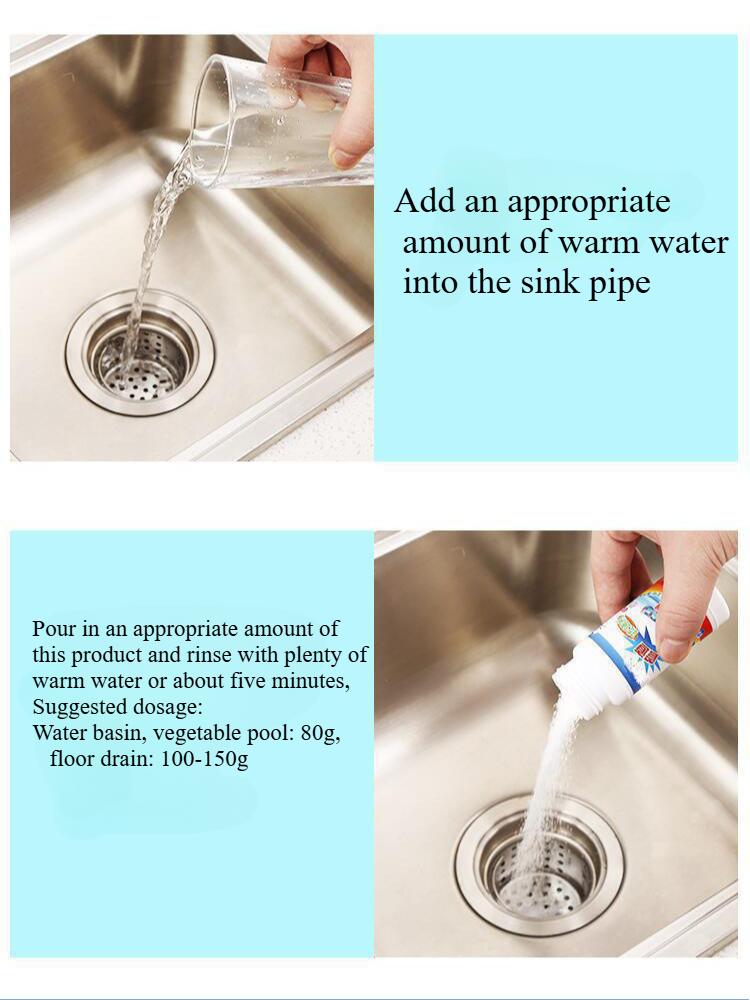 Add an appropriate amount of warm water into the sink pipe

Pour in an appropriate amount of this product and rinse with plenty of warm water or about five minutes,
Suggested dosage:
Water basin, vegetable pool: 80g,
floor drain: 100-150g