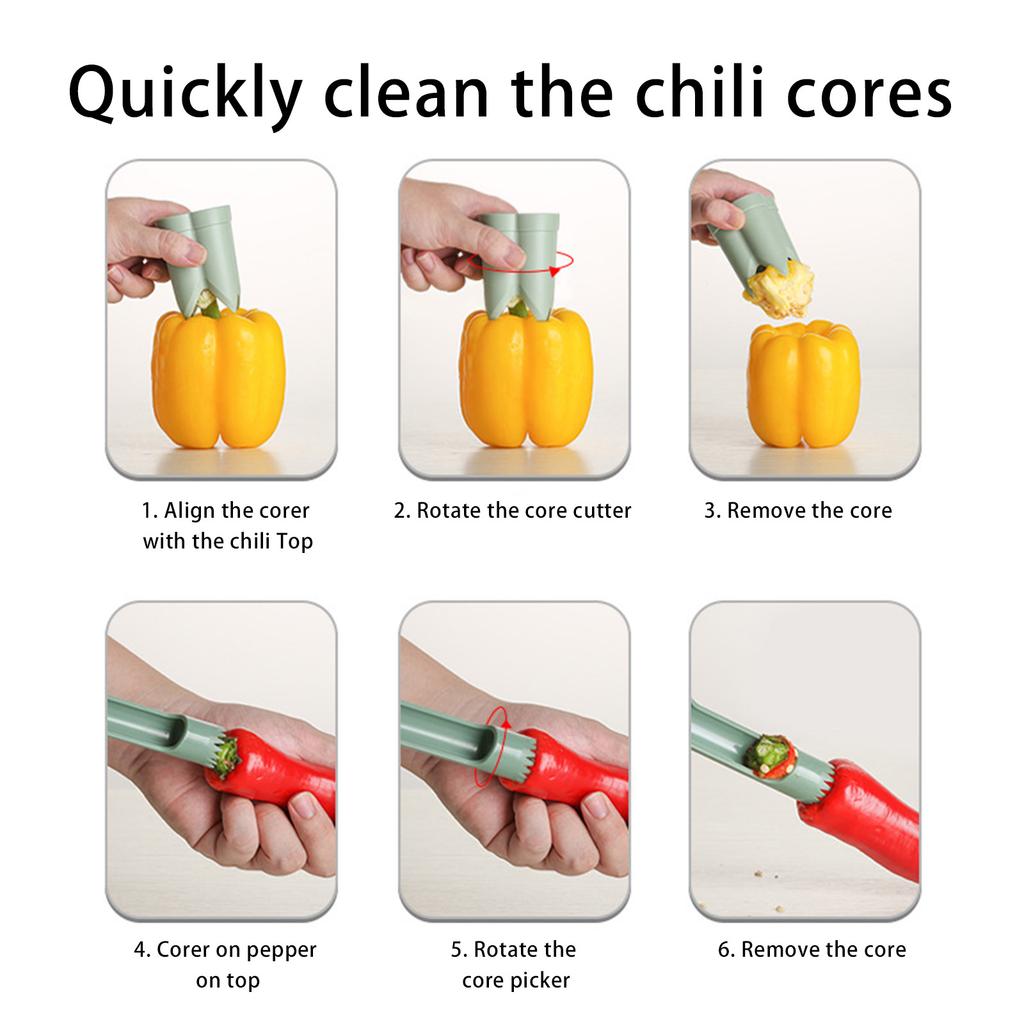 Quickly clean the chili cores

1. Align the corer with the chili Top

2. Rotate the core cutter

3. Remove the core

4. Corer on pepper on top

5. Rotate the core picker

6. Remove the core