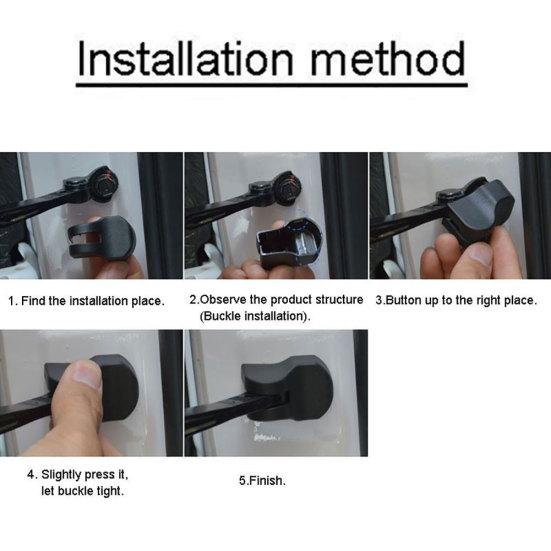 Installation method

1. Find the installation place.

2.Observe the product structure (Buckle installation).

3.Button up to the right place.

4. Slightly press it, let buckle tight.

5.Finish.