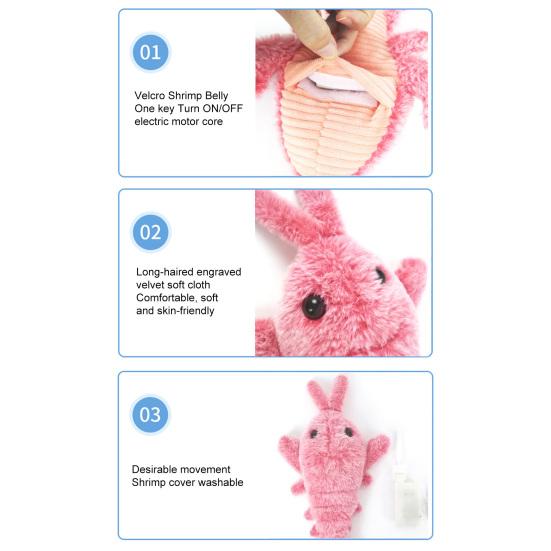 01

Velcro Shrimp Belly
One key Turn ON/OFF
electric motor core

02

Long-haired engraved
velvet soft cloth
Comfortable, soft
and skin-friendly

03

Desirable movement
Shrimp cover washable