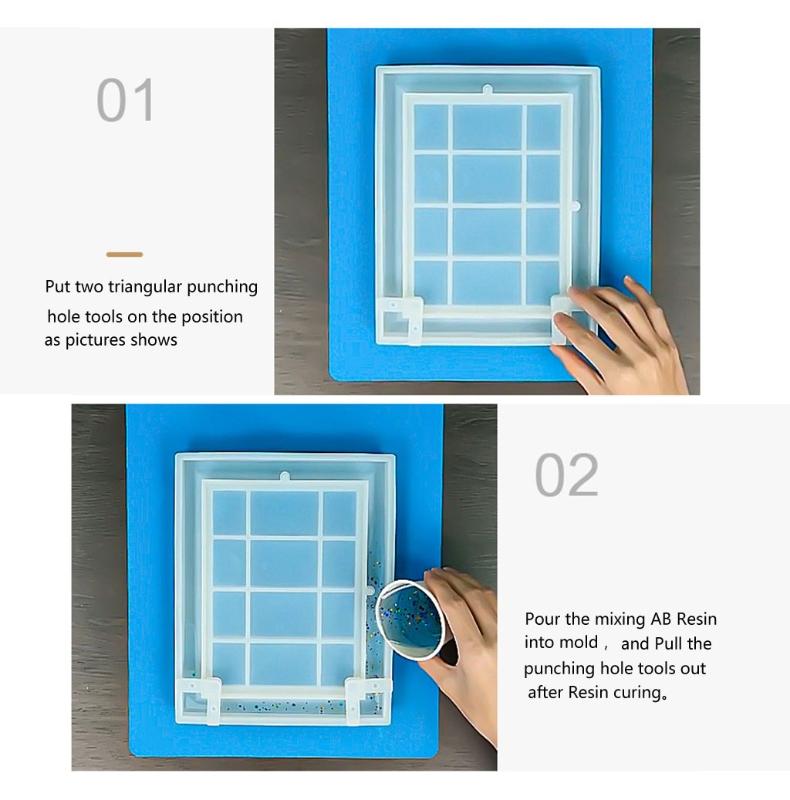 01

Put two triangular punching hole tools on the position as pictures shows

02

Pour the mixing AB Resin into mold， and Pull the punching hole tools out after Resin curing。