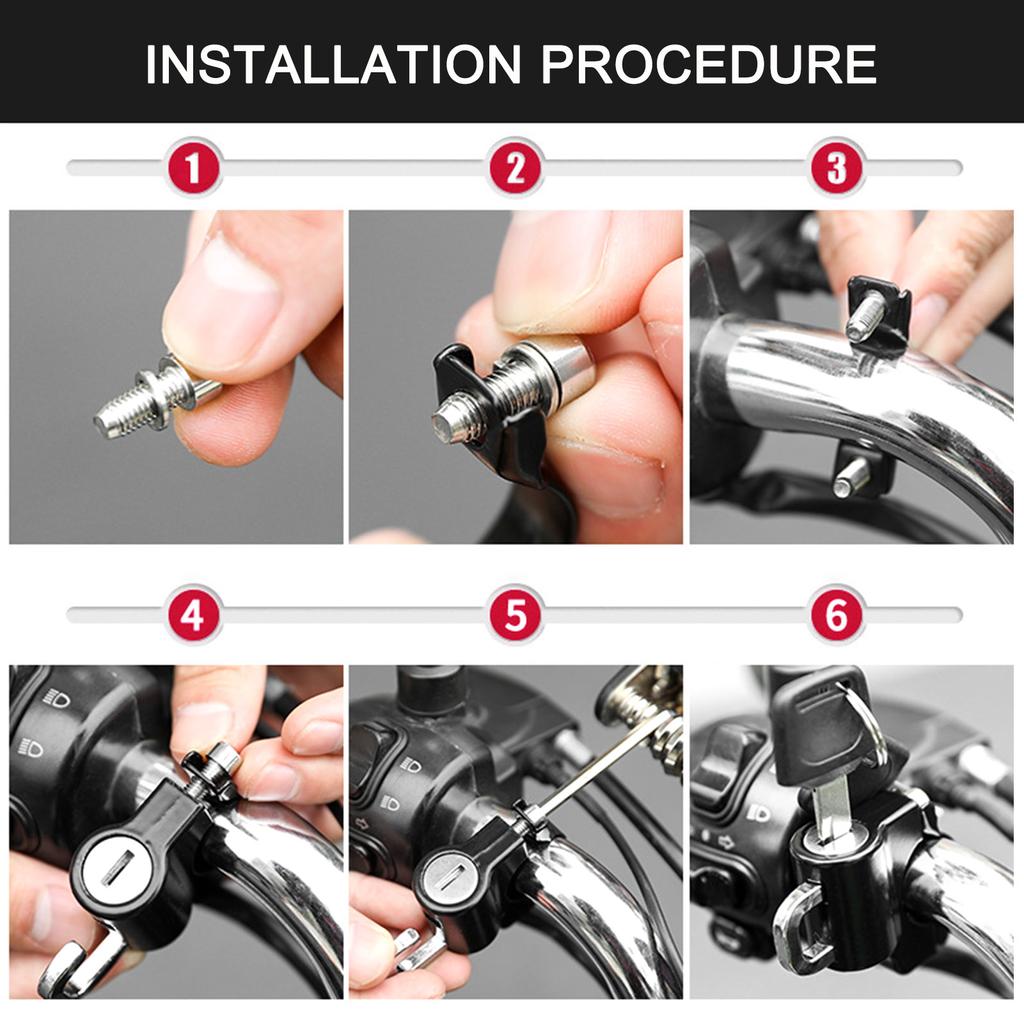 INSTALLATION PROCEDURE

1

2

3

4

5

6