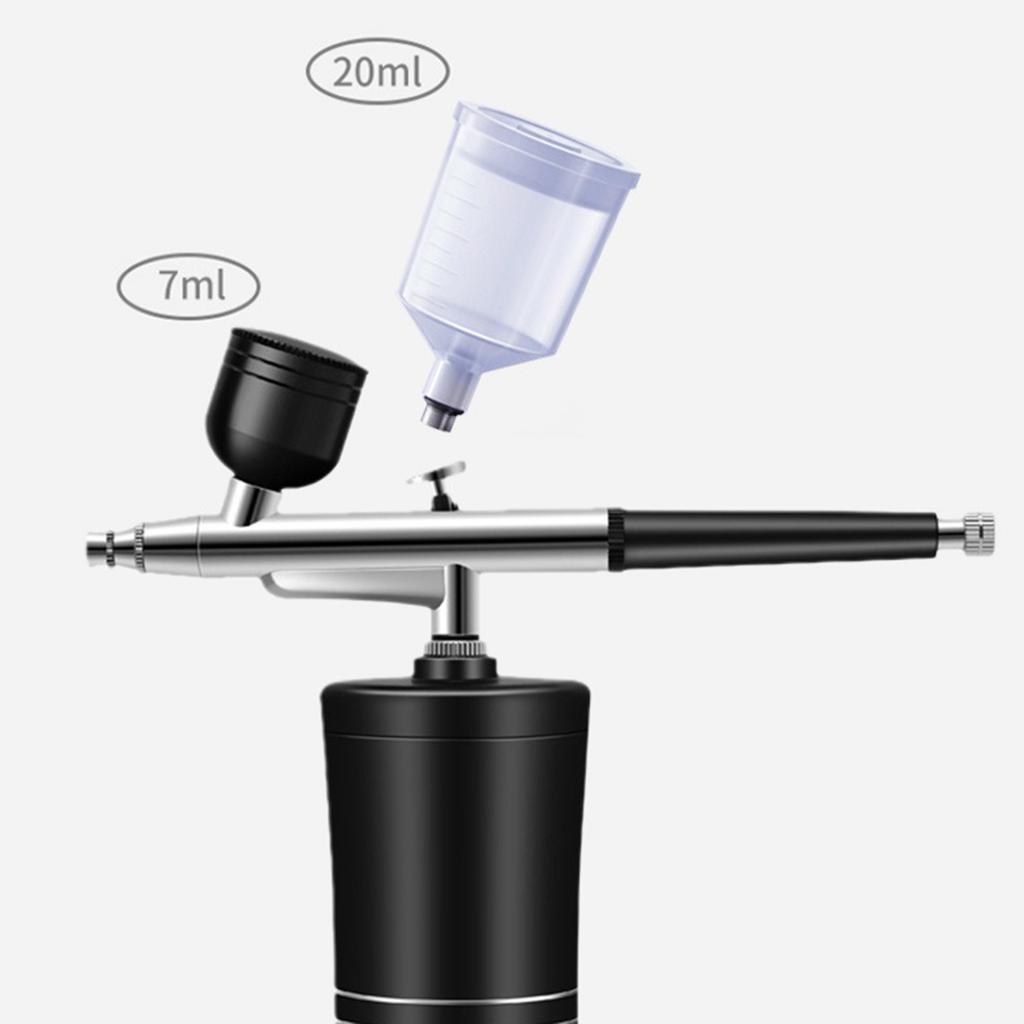 20ml

7ml