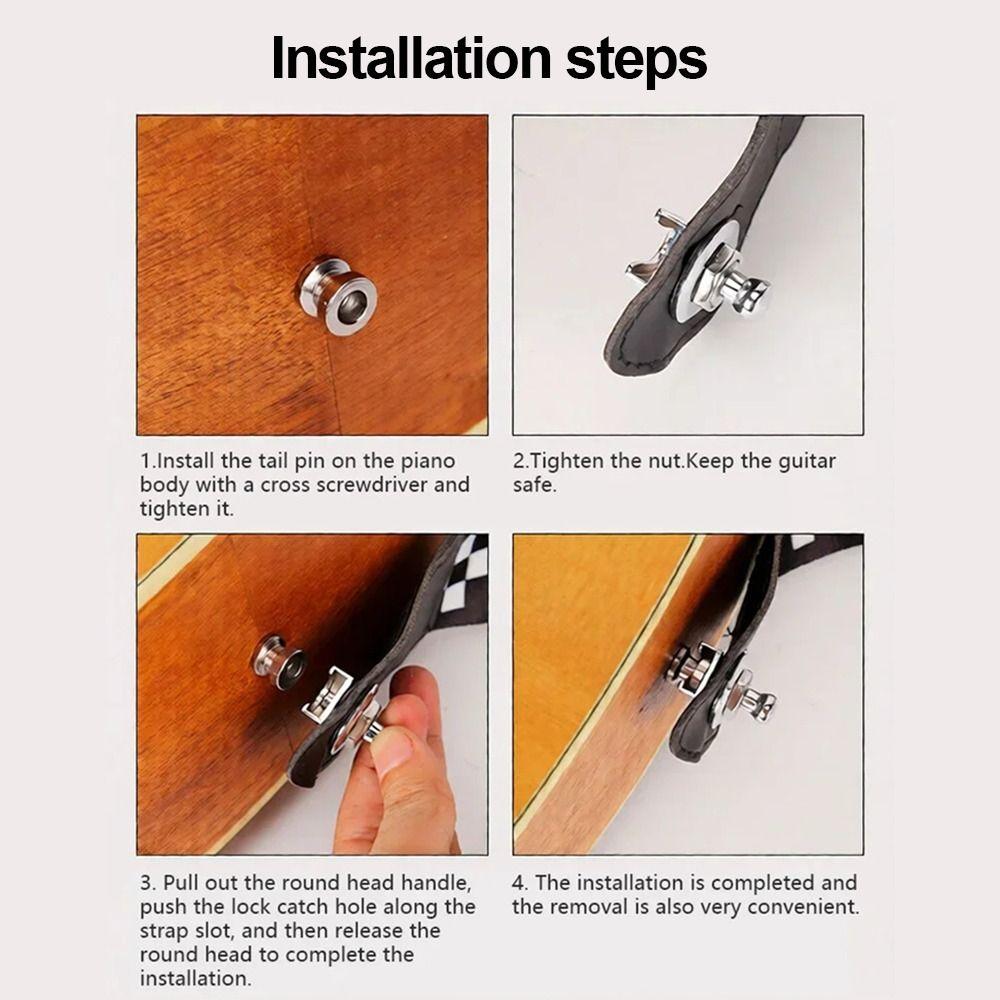 Installation steps

1.Install the tail pin on the piano body with a cross screwdriver and tighten it.

2.Tighten the nut.Keep the guitar safe.

3. Pull out the round head handle, push the lock catch hole along the strap slot, and then release the round head to complete the installation.

4. The installation is completed and the removal is also very convenient.