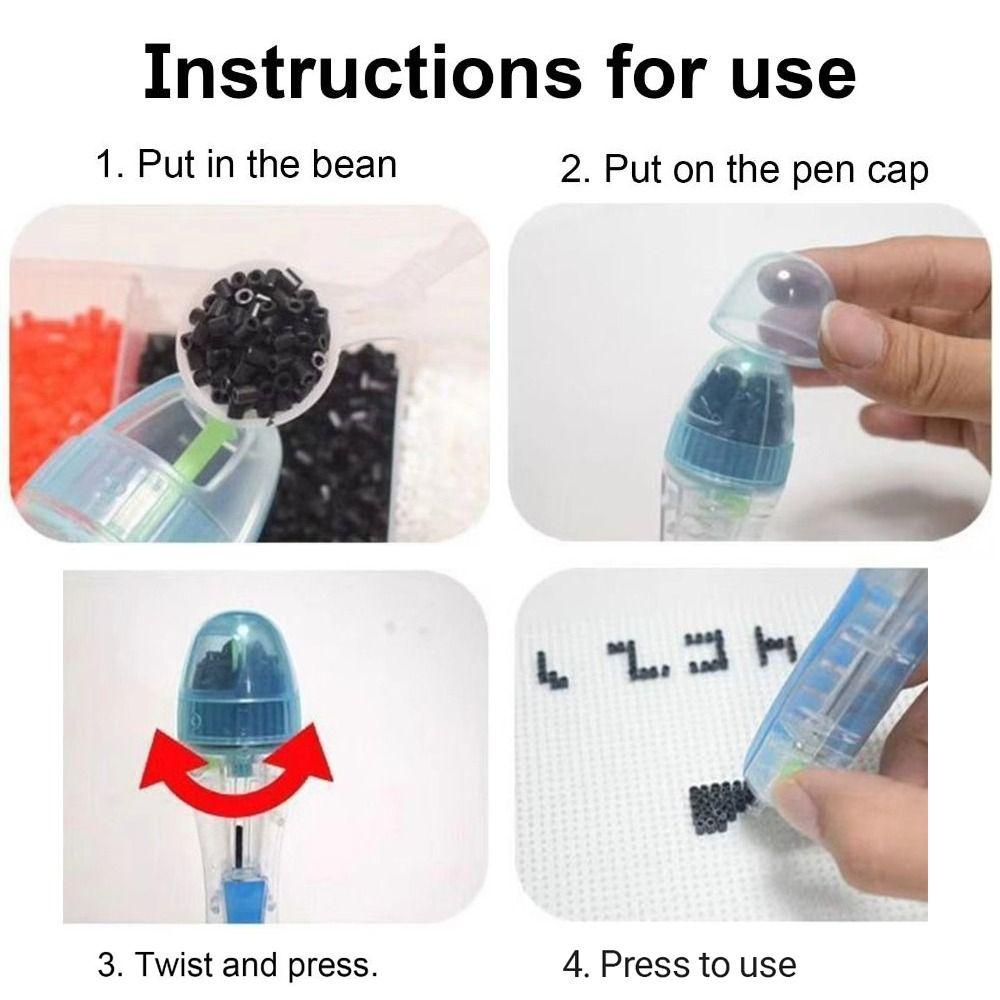 Instructions for use

1. Put in the bean

2. Put on the pen cap

3. Twist and press.

4. Press to use