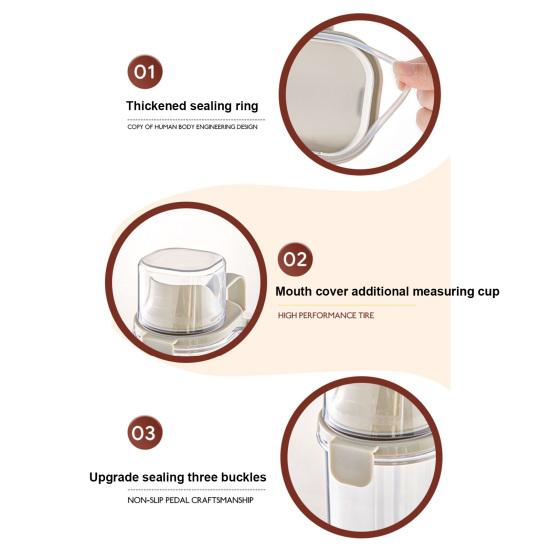 01

Thickened sealing ring

COPY OF HUMAN BODY ENGINEERING DESIGN

02

Mouth cover additional measuring cup

HIGH PERFORMANCE TIRE

03

Upgrade sealing three buckles

NON-SLIP PEDAL CRAFTSMANSHIP