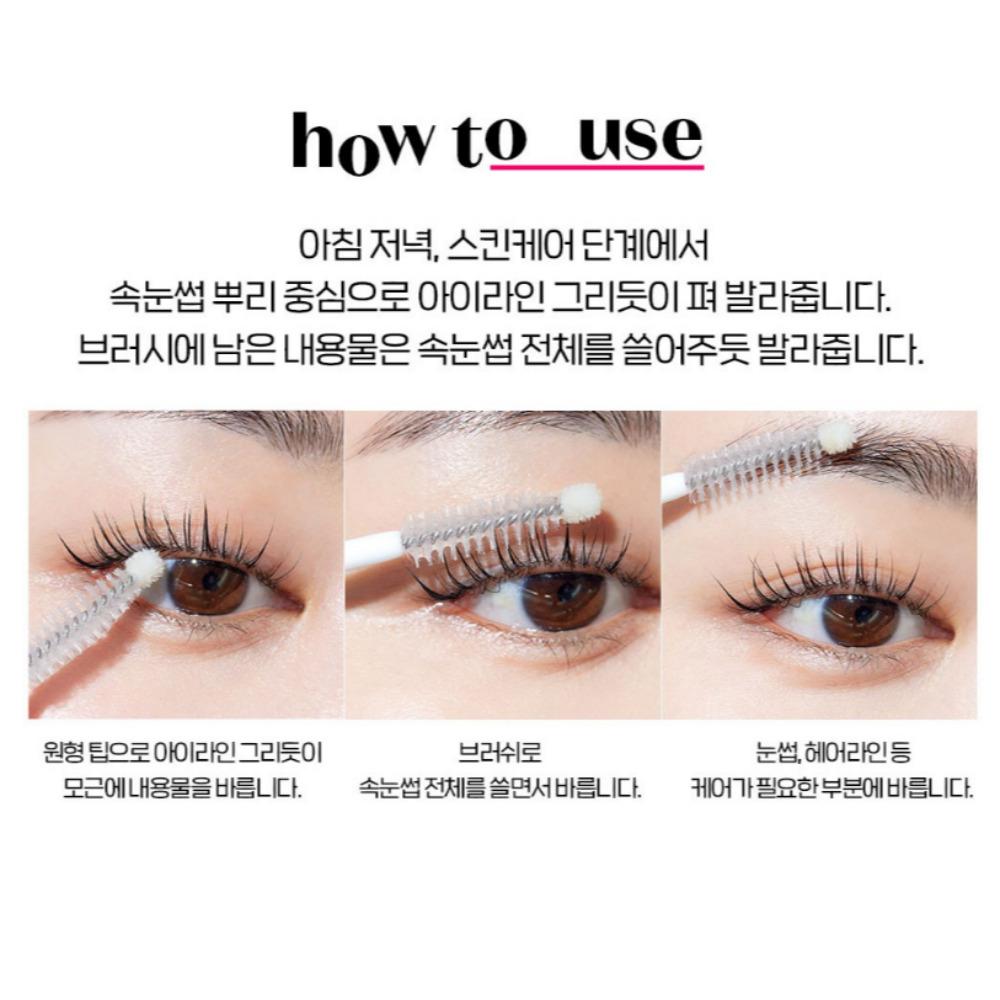 how to use

아침 저녁, 스킨케어 단계에서
속눈썹 뿌리 중심으로 아이라인 그리듯이 펴 발라줍니다.
브러시에 남은 내용물은 속눈썹 전체를 쓸어주듯 발라줍니다.

원형 팁으로 아이라인 그리듯이 모근에 내용물을 바릅니다.

브러쉬로 속눈썹 전체를 쓸면서 바릅니다.

눈썹, 헤어라인 등 케어가 필요한 부분에 바릅니다.