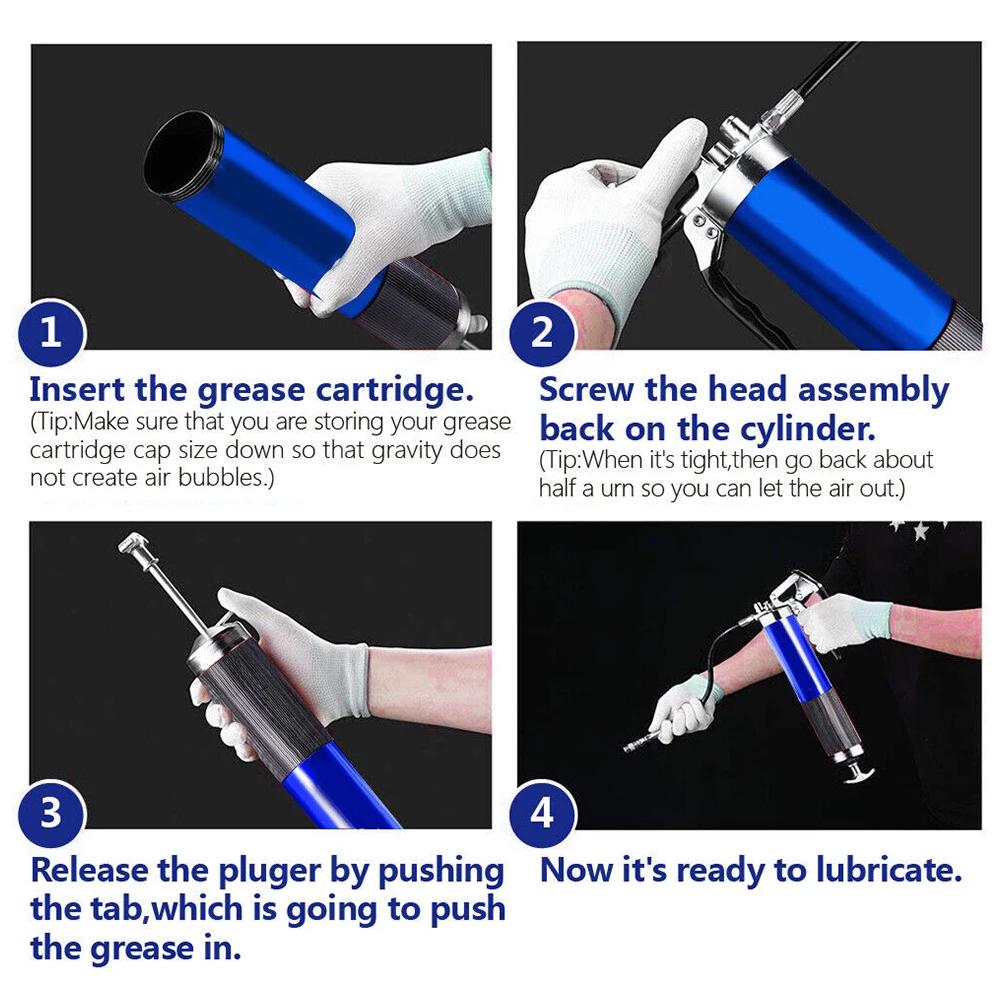 1

Insert the grease cartridge.
(Tip:Make sure that you are storing your grease cartridge cap size down so that gravity does not create air bubbles.)

2

Screw the head assembly back on the cylinder.
(Tip:When it's tight,then go back about half a urn so you can let the air out.)

3

Release the pluger by pushing the tab,which is going to push the grease in.

4

Now it's ready to lubricate.