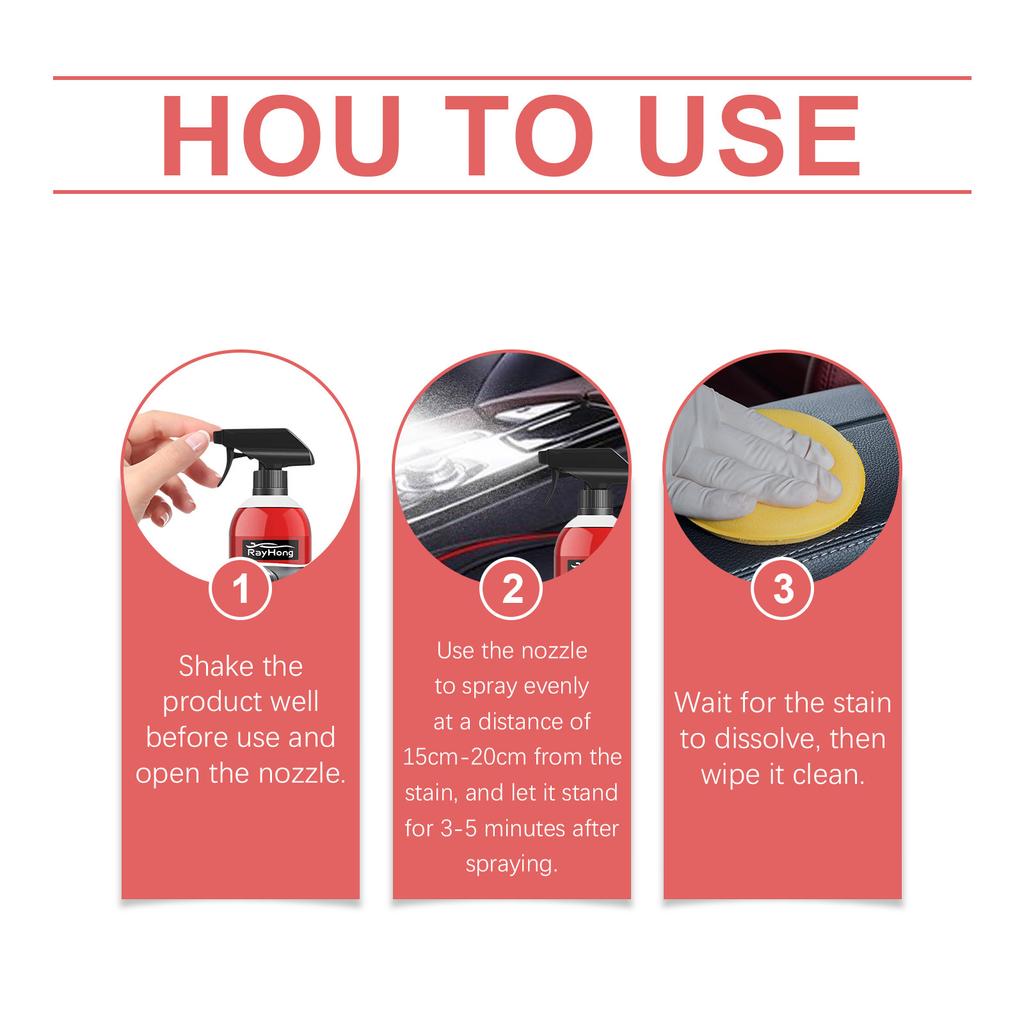 HOU TO USE

RayHong

1

Shake the product well before use and open the nozzle.

2

Use the nozzle to spray evenly at a distance of 15cm-20cm from the stain, and let it stand for 3-5 minutes after spraying.

3

Wait for the stain to dissolve, then wipe it clean.