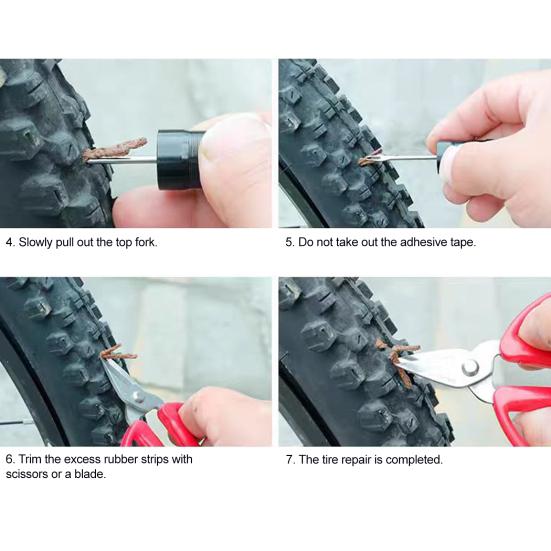 4. Slowly pull out the top fork.

5. Do not take out the adhesive tape.

6. Trim the excess rubber strips with scissors or a blade.

7. The tire repair is completed.