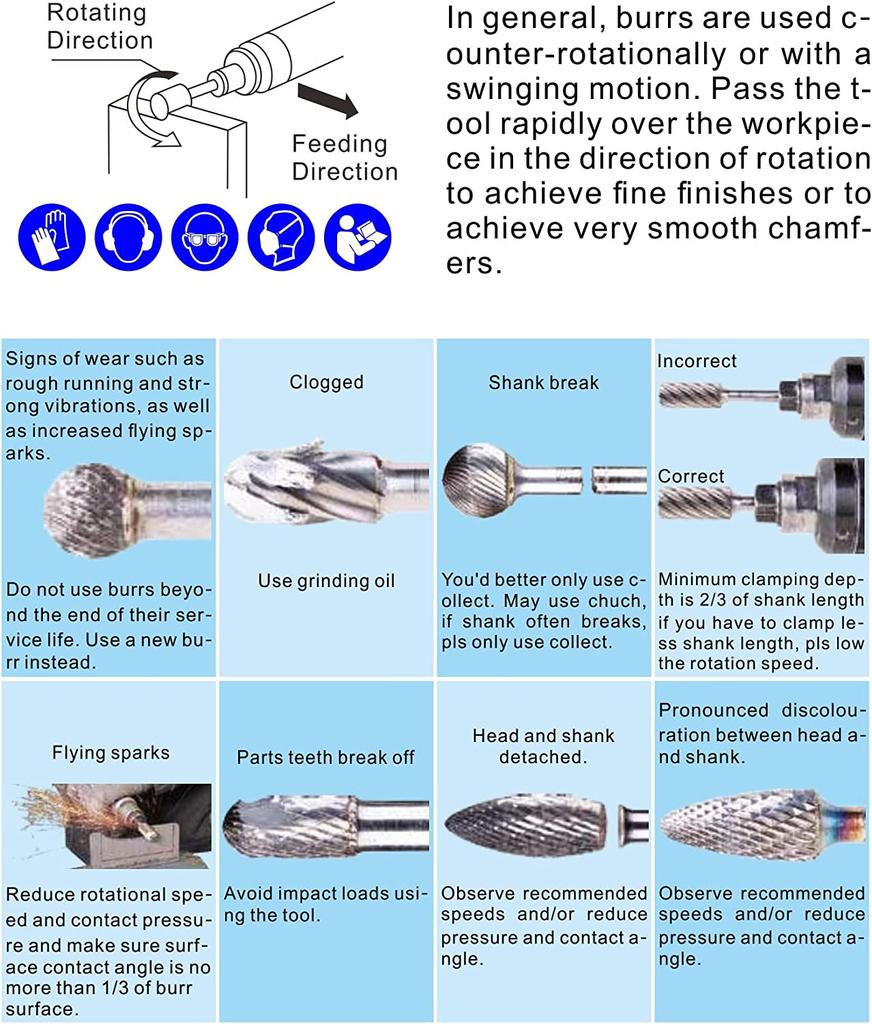 Rotating Direction

Feeding Direction

In general, burrs are used counter-rotationally or with a swinging motion. Pass the tool rapidly over the workpiece in the direction of rotation to achieve fine finishes or to achieve very smooth chamfers.

Signs of wear such as rough running and strong vibrations, as well as increased flying sparks.

Do not use burrs beyond the end of their service life. Use a new burr instead.

Clogged

Use grinding oil

Shank break

You'd better only use collect. May use chuch, if shank often breaks, pls only use collect.

Incorrect

Correct

Minimum clamping depth is 2/3 of shank length if you have to clamp less shank length, pls low the rotation speed.

Flying sparks

Reduce rotational speed and contact pressure and make sure surface contact angle is no more than 1/3 of burr surface.

Parts teeth break off

Avoid impact loads using the tool.

Head and shank detached.

Observe recommended speeds and/or reduce pressure and contact angle.

Pronounced discolouration between head and shank.

Observe recommended speeds and/or reduce pressure and contact angle.