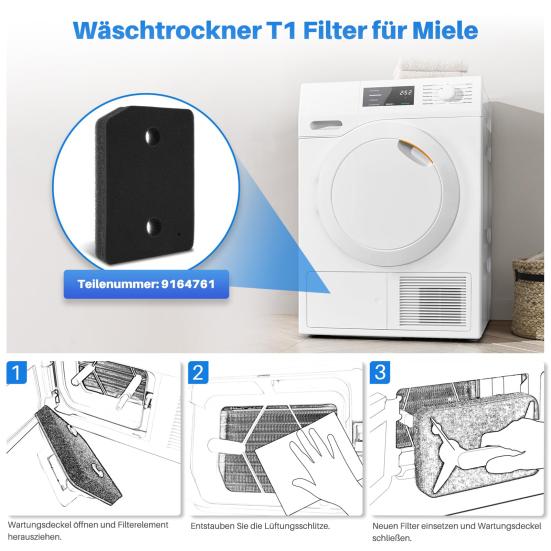 Wäschtrockner T1 Filter für Miele

Teilenummer: 9164761

1

Wartungsdeckel öffnen und Filterelement herausziehen.

2

Entstauben Sie die Lüftungsschlitze.

3

Neuen Filter einsetzen und Wartungsdeckel schließen.