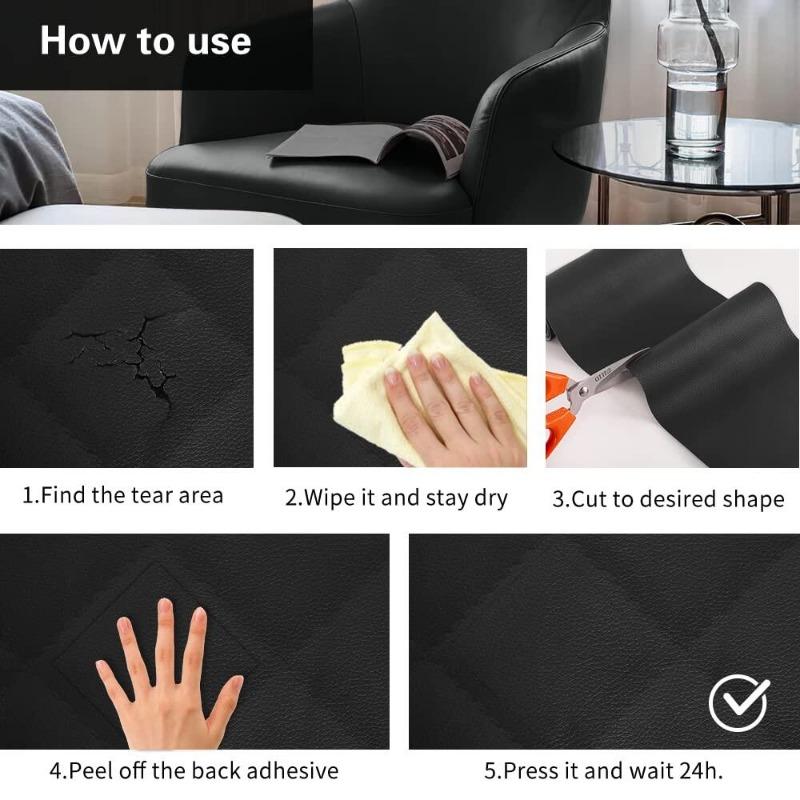 How to use

1.Find the tear area

2.Wipe it and stay dry

3.Cut to desired shape

4.Peel off the back adhesive

5.Press it and wait 24h.