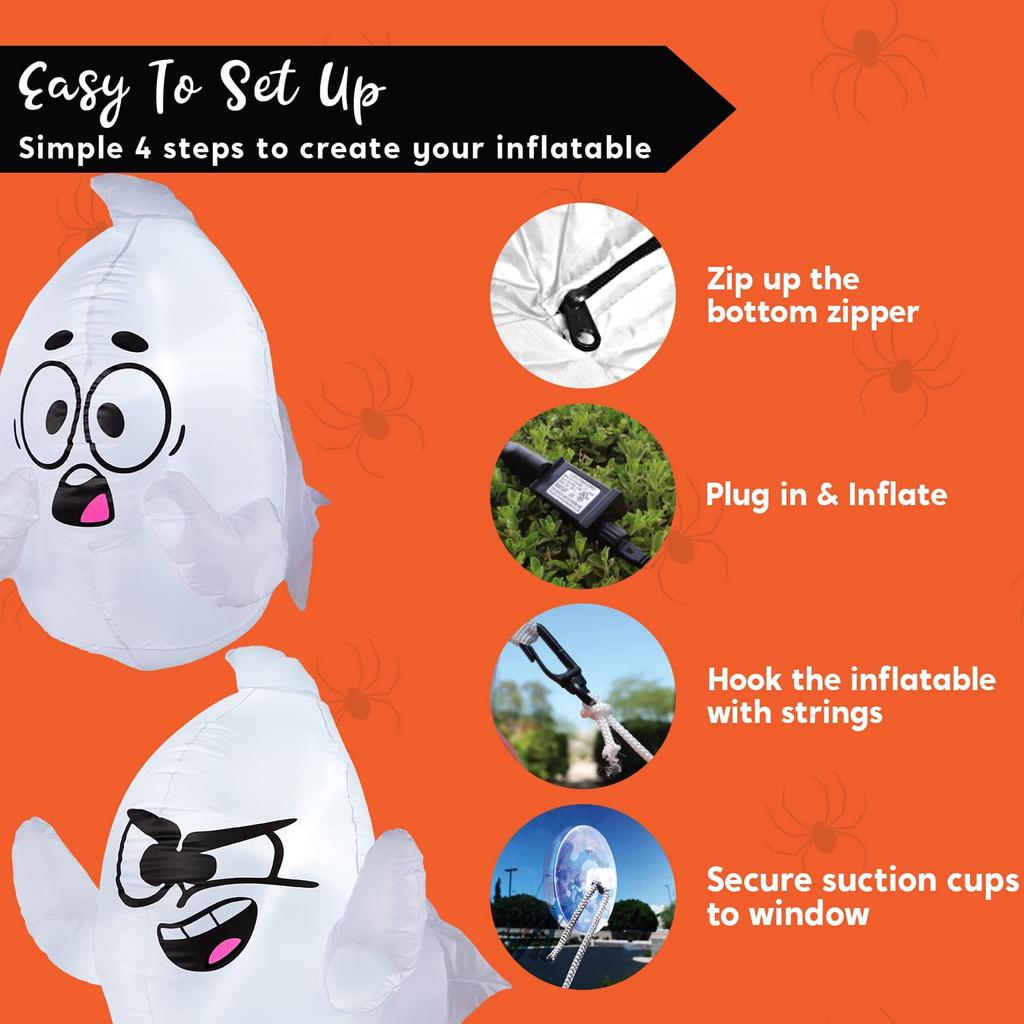 Easy To Set Up
Simple 4 steps to create your inflatable

Zip up the bottom zipper

Plug in & Inflate

Hook the inflatable with strings

Secure suction cups to window