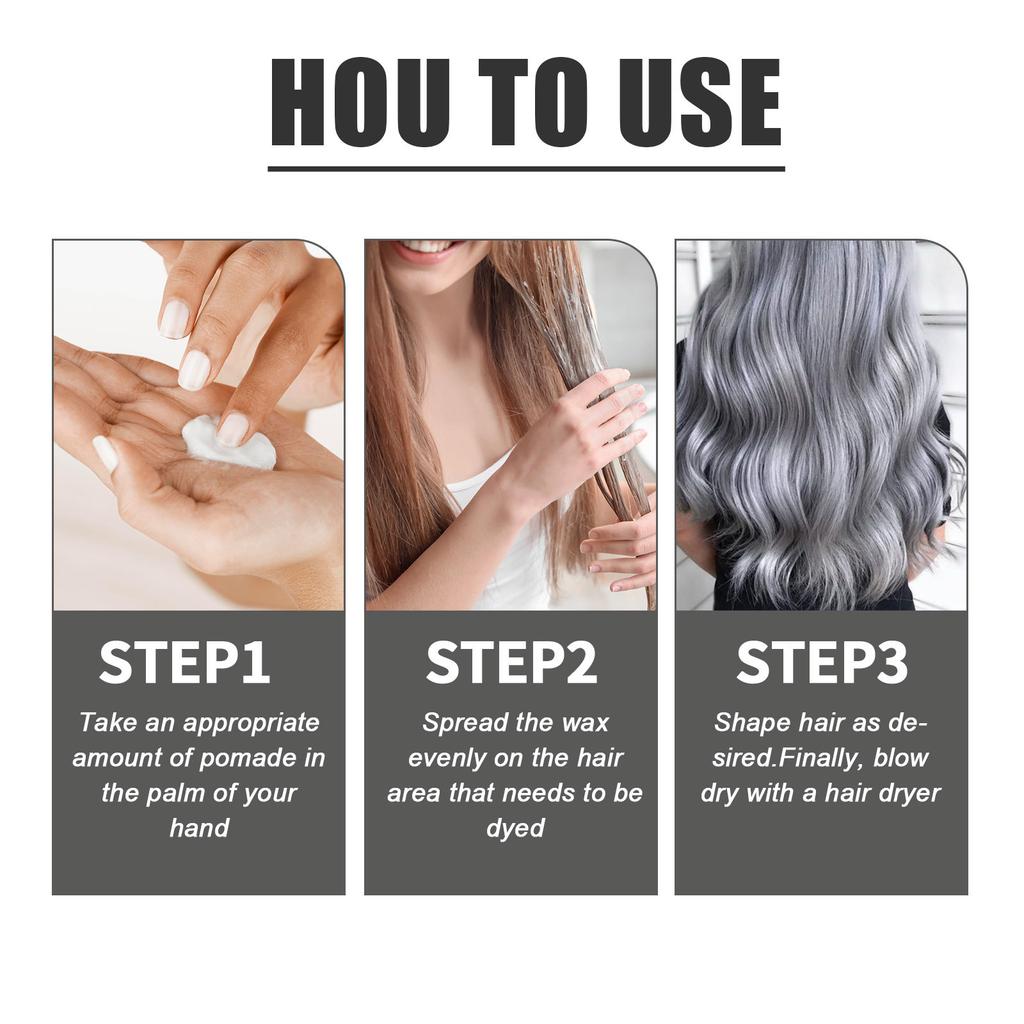 HOU TO USE

STEP1

Take an appropriate amount of pomade in the palm of your hand

STEP2

Spread the wax evenly on the hair area that needs to be dyed

STEP3

Shape hair as desired.Finally, blow dry with a hair dryer