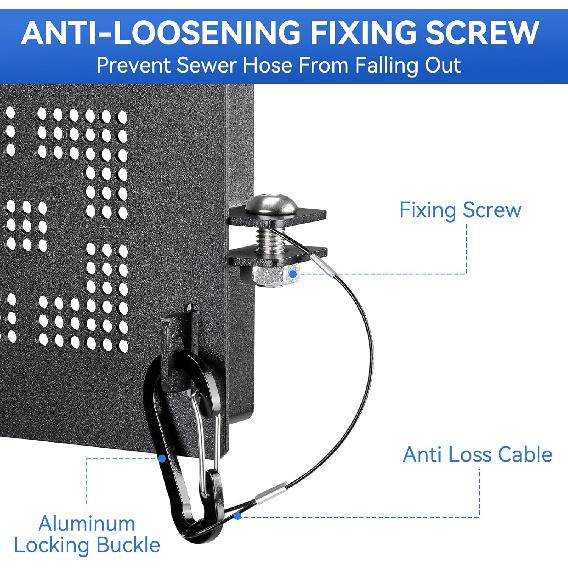 ANTI-LOOSENING FIXING SCREW
Prevent Sewer Hose From Falling Out

Fixing Screw

Anti Loss Cable

Aluminum Locking Buckle