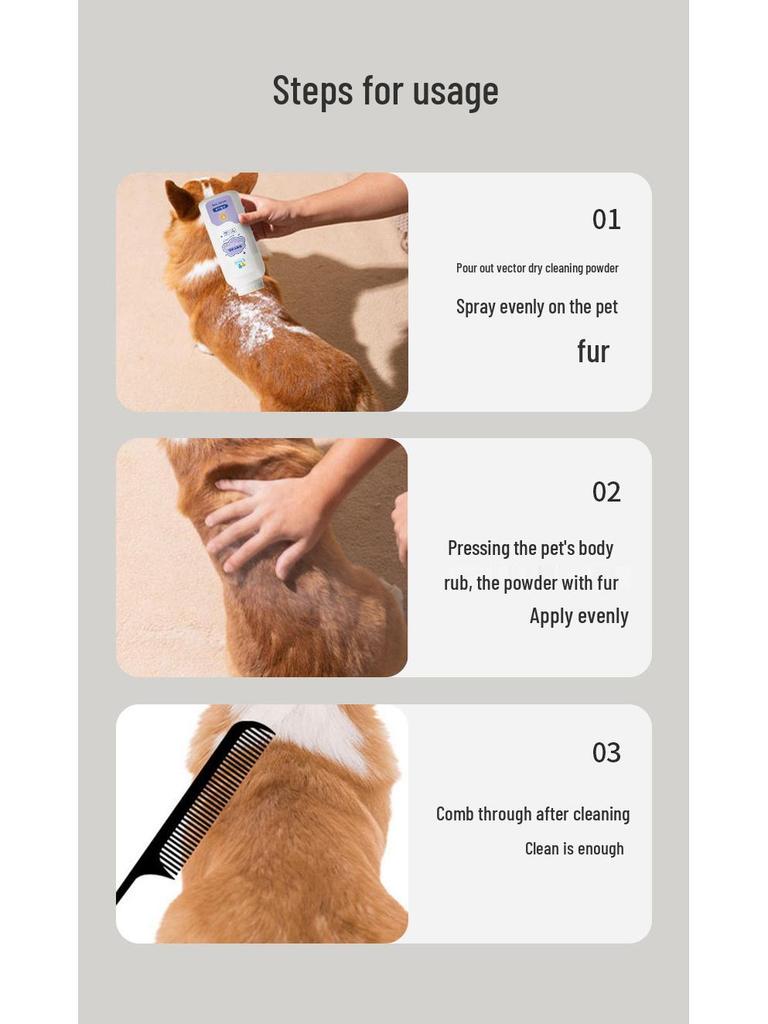 Steps for usage

01

Pour out vector dry cleaning powder

Spray evenly on the pet

fur

02

Pressing the pet's body

rub, the powder with fur

Apply evenly

03

Comb through after cleaning

Clean is enough