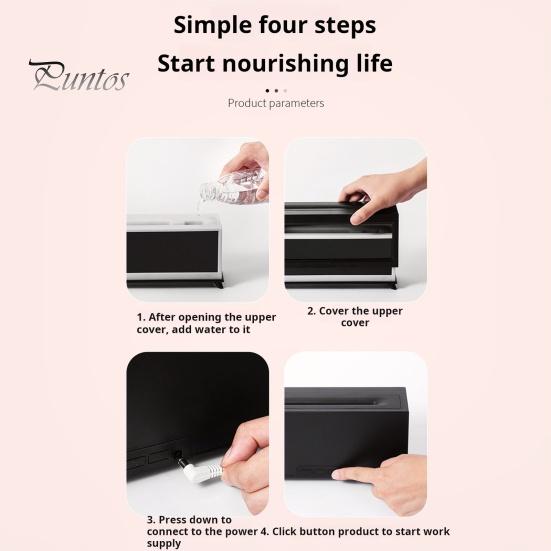 Simple four steps
Start nourishing life

Puntos

Product parameters

1. After opening the upper cover, add water to it

2. Cover the upper cover

3. Press down to connect to the power supply

4. Click button product to start work