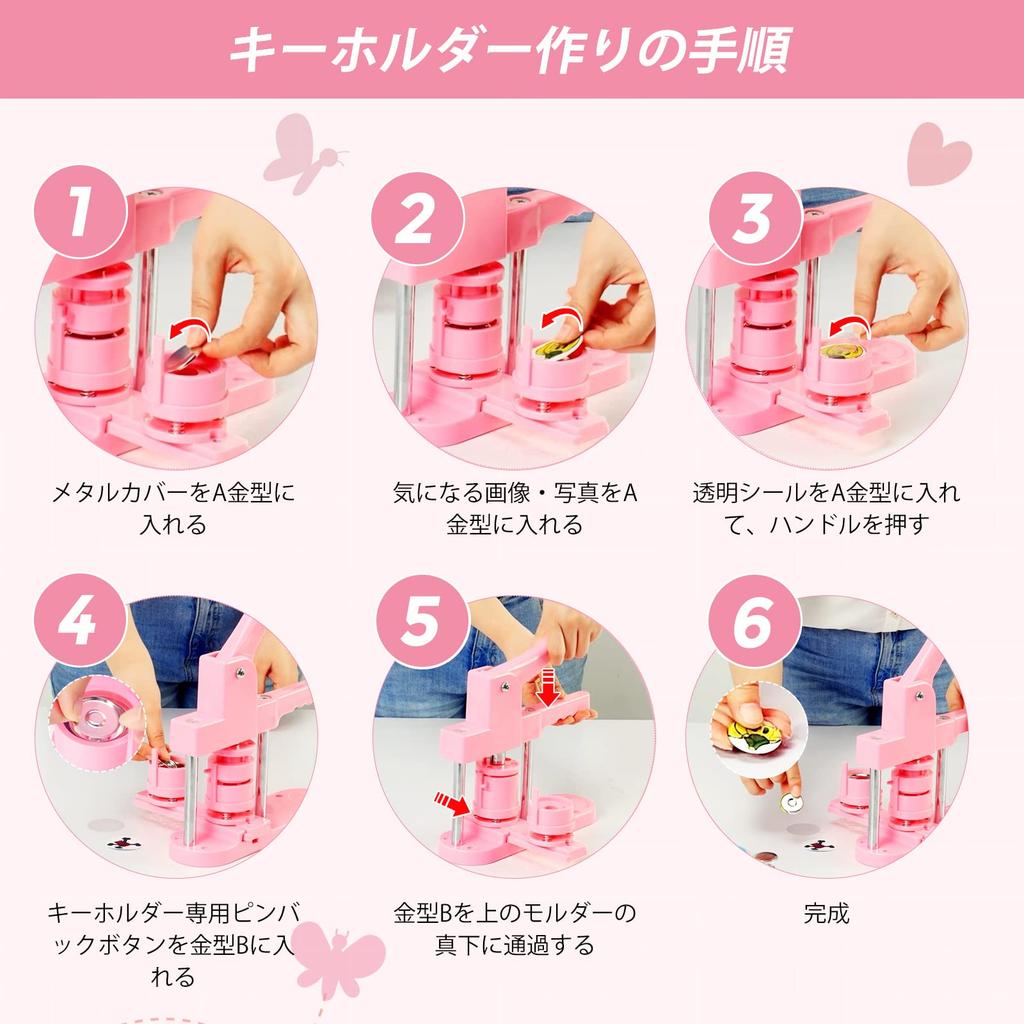 キーホルダー作りの手順

1
メタルカバーをA金型に入れる

2
気になる画像・写真をA金型に入れる

3
透明シールをA金型に入れて、ハンドルを押す

4
キーホルダー専用ピンバックボタンを金型Bに入れる

5
金型Bを上のモルダーの真下に通過する

6
完成