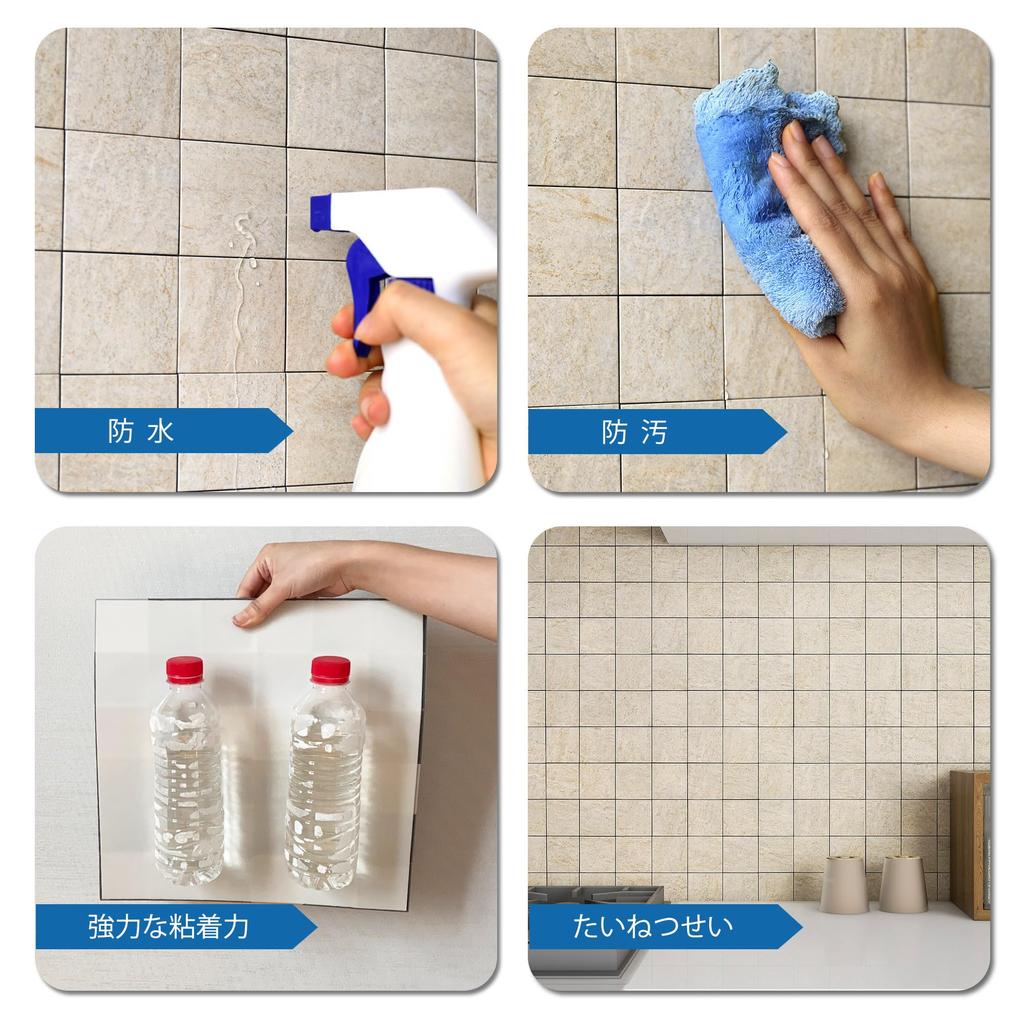 防 水

防 汚

強力な粘着力

たいねつせい