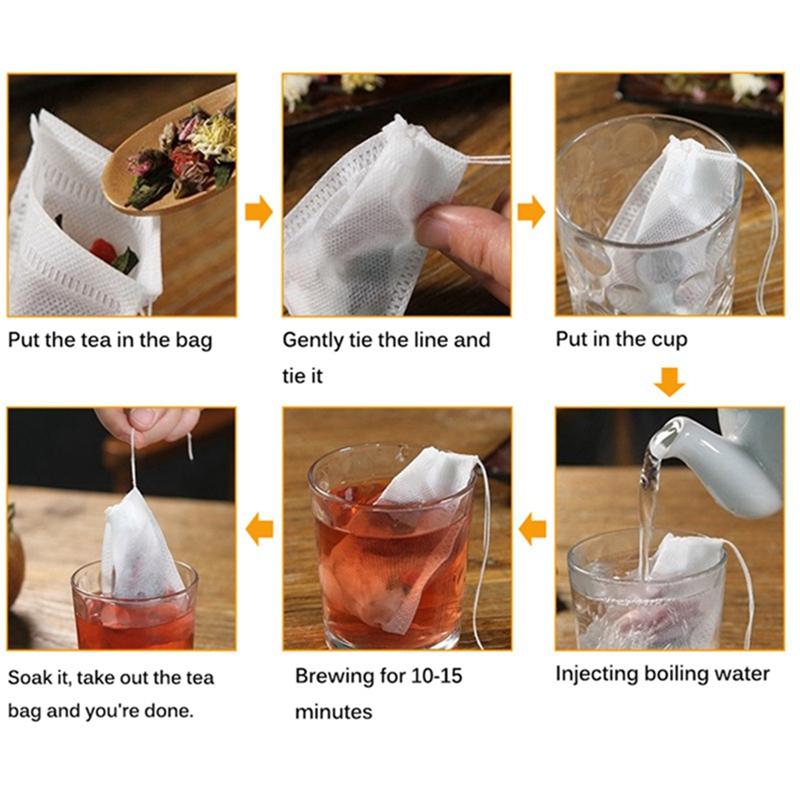 Put the tea in the bag

Gently tie the line and tie it

Put in the cup

Injecting boiling water

Brewing for 10-15 minutes

Soak it, take out the tea bag and you're done.