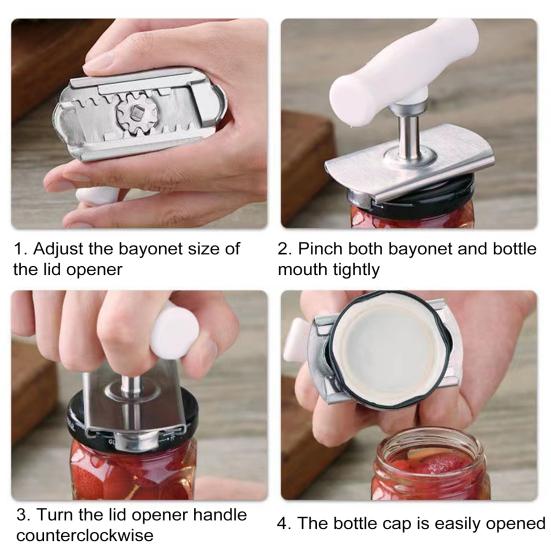 1. Adjust the bayonet size of the lid opener

2. Pinch both bayonet and bottle mouth tightly

3. Turn the lid opener handle counterclockwise

4. The bottle cap is easily opened