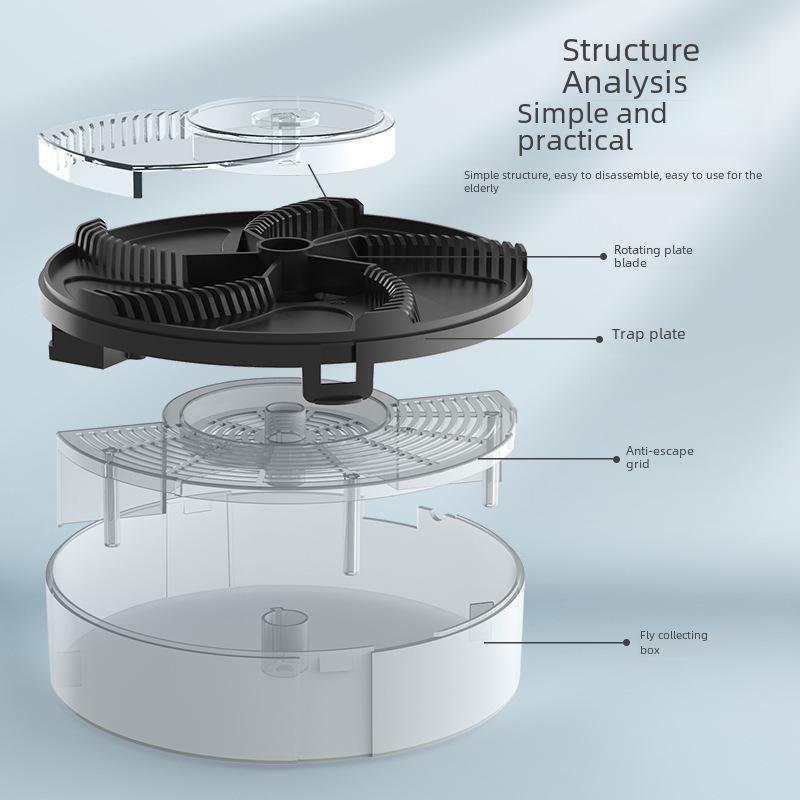 Structure Analysis
Simple and practical

Simple structure, easy to disassemble, easy to use for the elderly

Rotating plate blade

Trap plate

Anti-escape grid

Fly collecting box