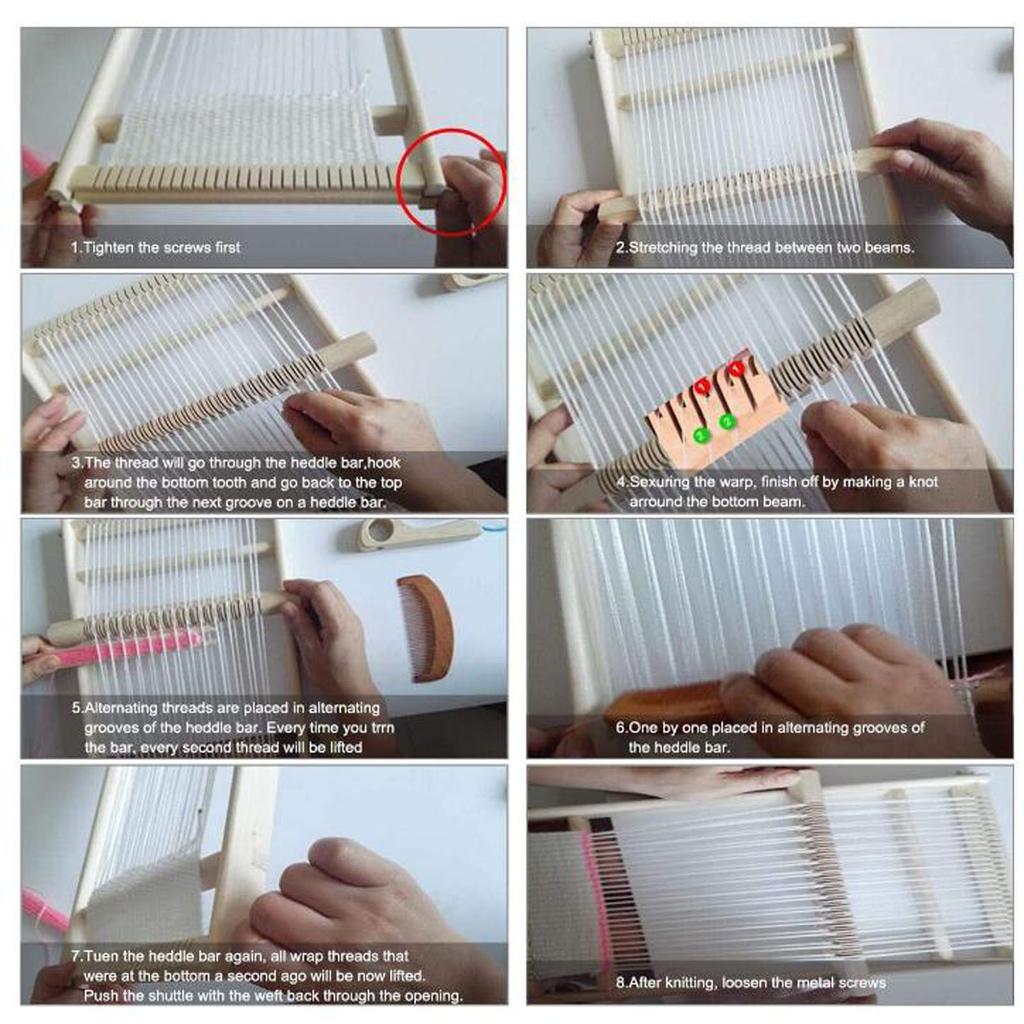 1.Tighten the screws first

2.Stretching the thread between two beams.

3.The thread will go through the heddle bar,hook around the bottom tooth and go back to the top bar through the next groove on a heddle bar.

1 1 2 2

4.Sexuring the warp, finish off by making a knot arround the bottom beam.

5.Alternating threads are placed in alternating grooves of the heddle bar. Every time you trrn the bar, every second thread will be lifted

6.One by one placed in alternating grooves of the heddle bar.

7.Tuen the heddle bar again, all wrap threads that were at the bottom a second ago will be now lifted. Push the shuttle with the weft back through the opening.

8.After knitting, loosen the metal screws