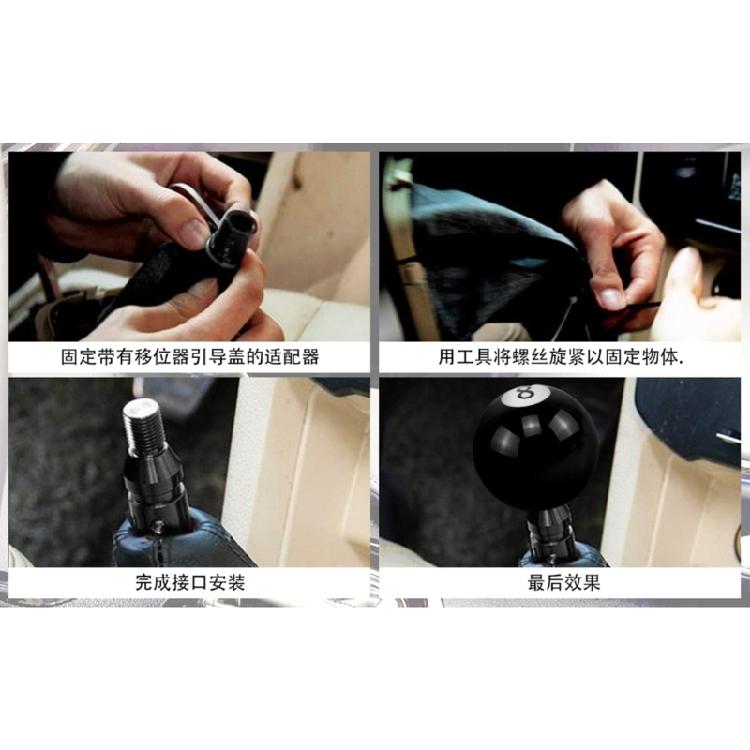 固定带有移位器引导盖的适配器

用工具将螺丝旋紧以固定物体.

完成接口安装

8

最后效果