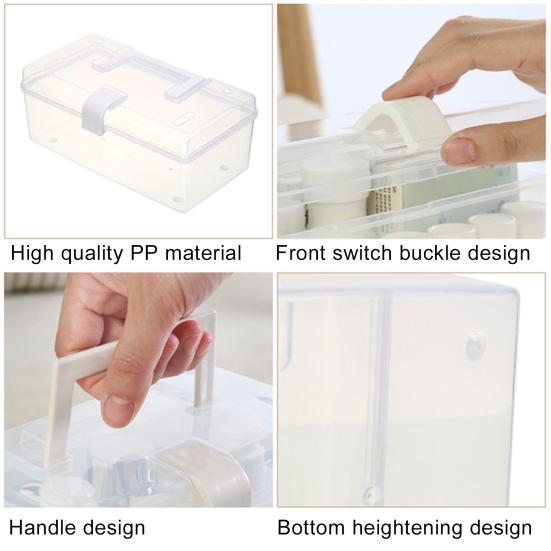 High quality PP material

Front switch buckle design

Handle design

Bottom heightening design