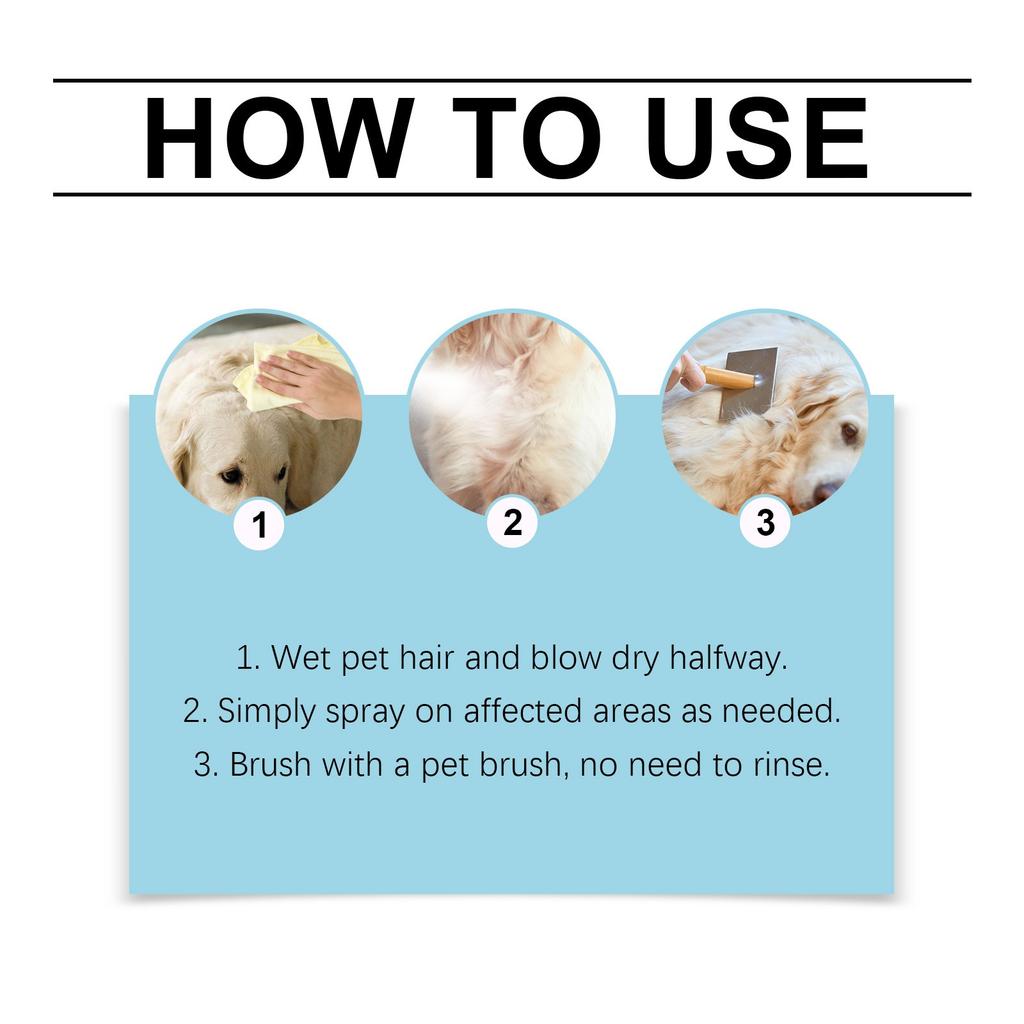 HOW TO USE

1

2

3

1. Wet pet hair and blow dry halfway.
2. Simply spray on affected areas as needed.
3. Brush with a pet brush, no need to rinse.