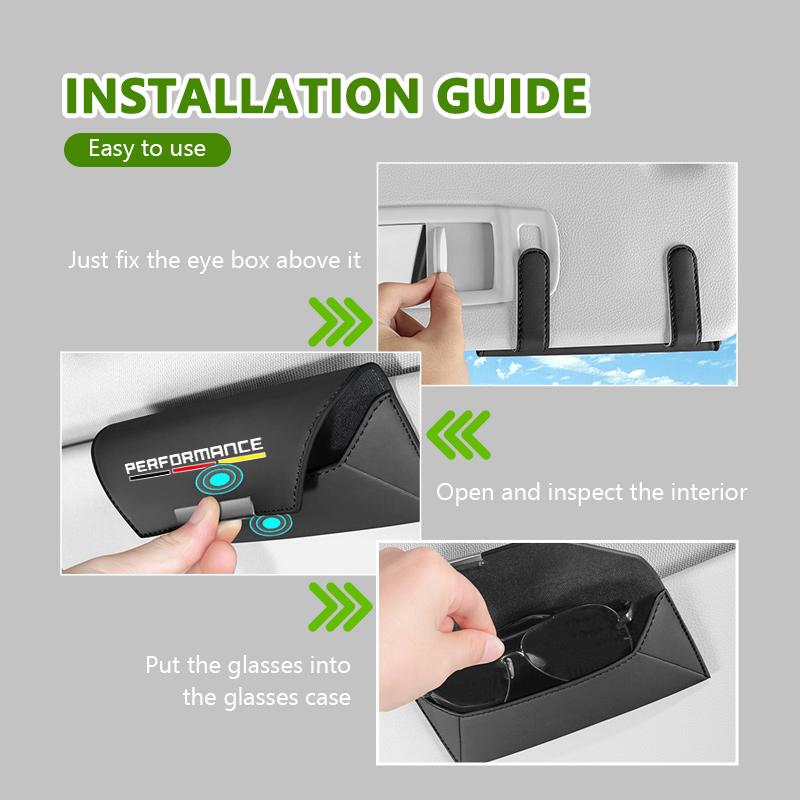 INSTALLATION GUIDE

Easy to use

Just fix the eye box above it

PERFORMANCE

Open and inspect the interior

Put the glasses into the glasses case