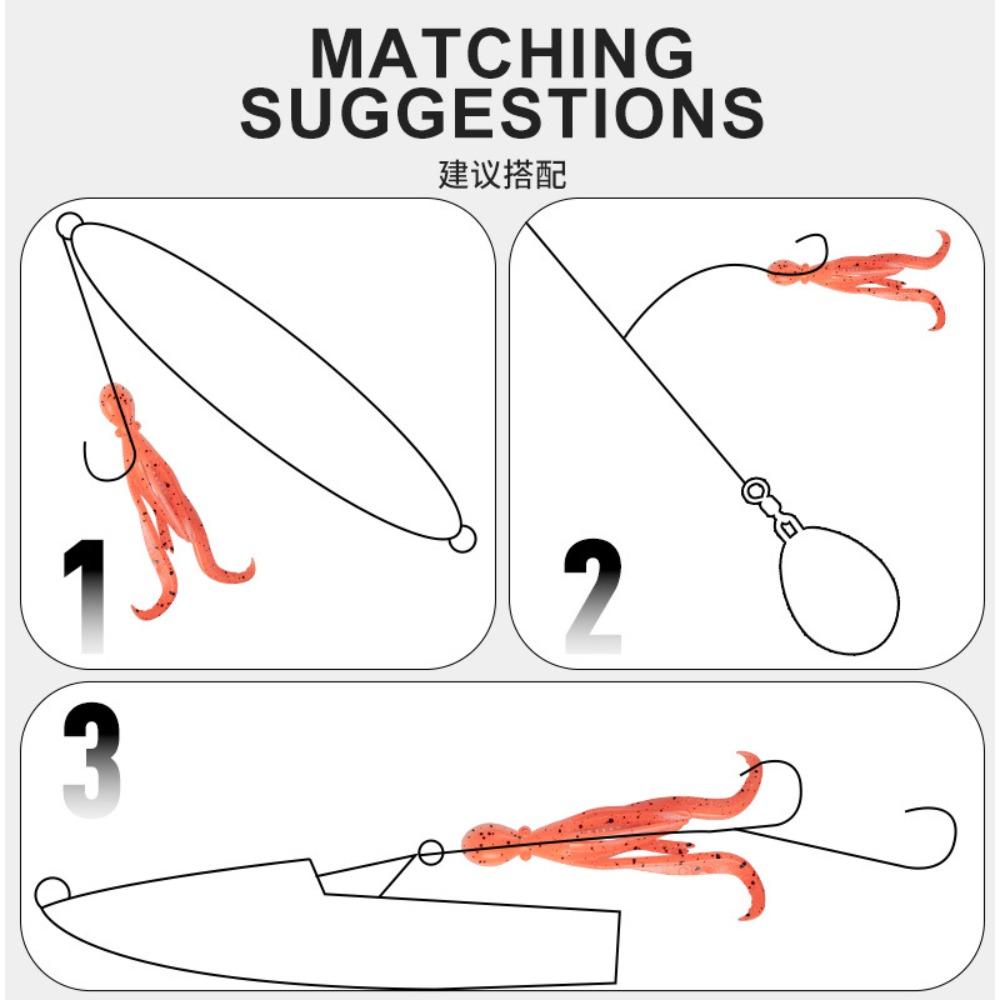 MATCHING SUGGESTIONS

建议搭配

1

2

3