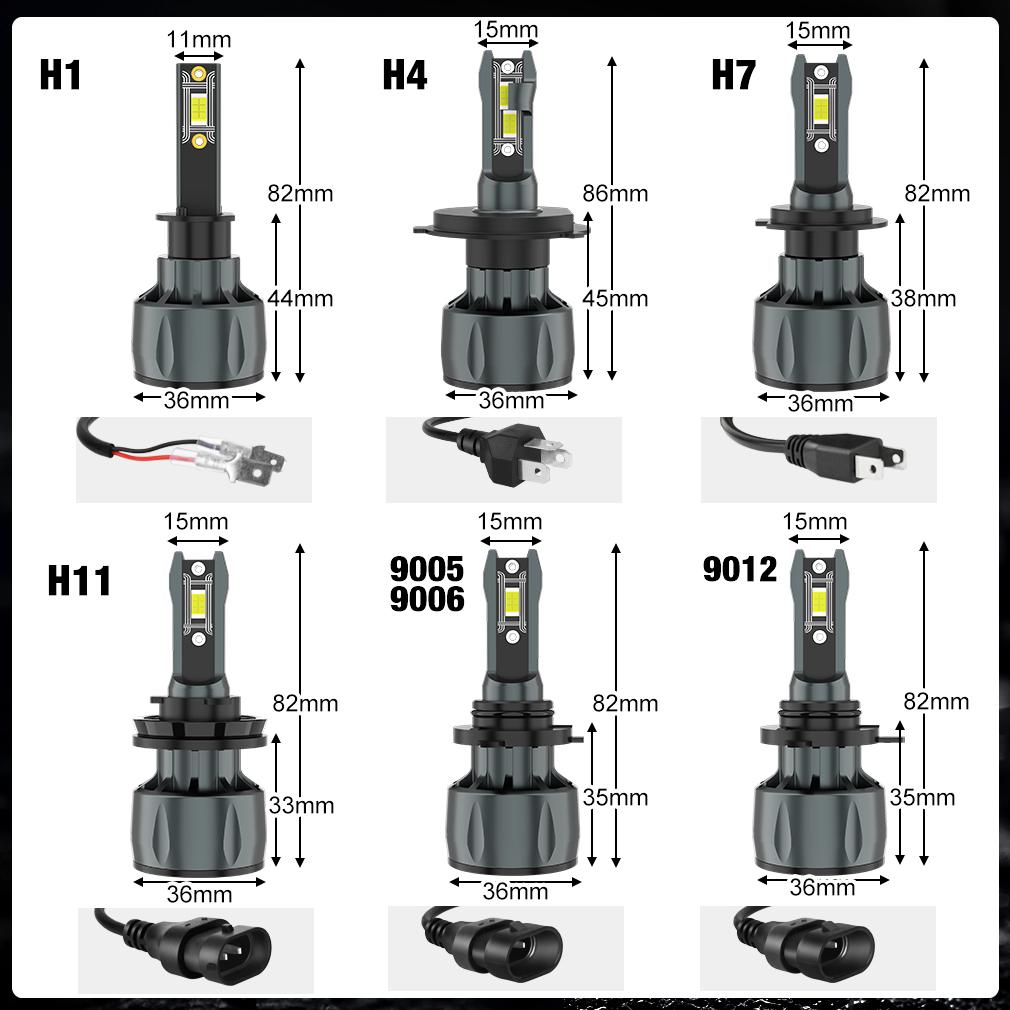 H1
11mm
82mm
44mm
36mm

H4
15mm
86mm
45mm
36mm

H7
15mm
82mm
38mm
36mm

H11
15mm
82mm
33mm
36mm

9005
9006
15mm
82mm
35mm
36mm

9012
15mm
82mm
35mm
36mm