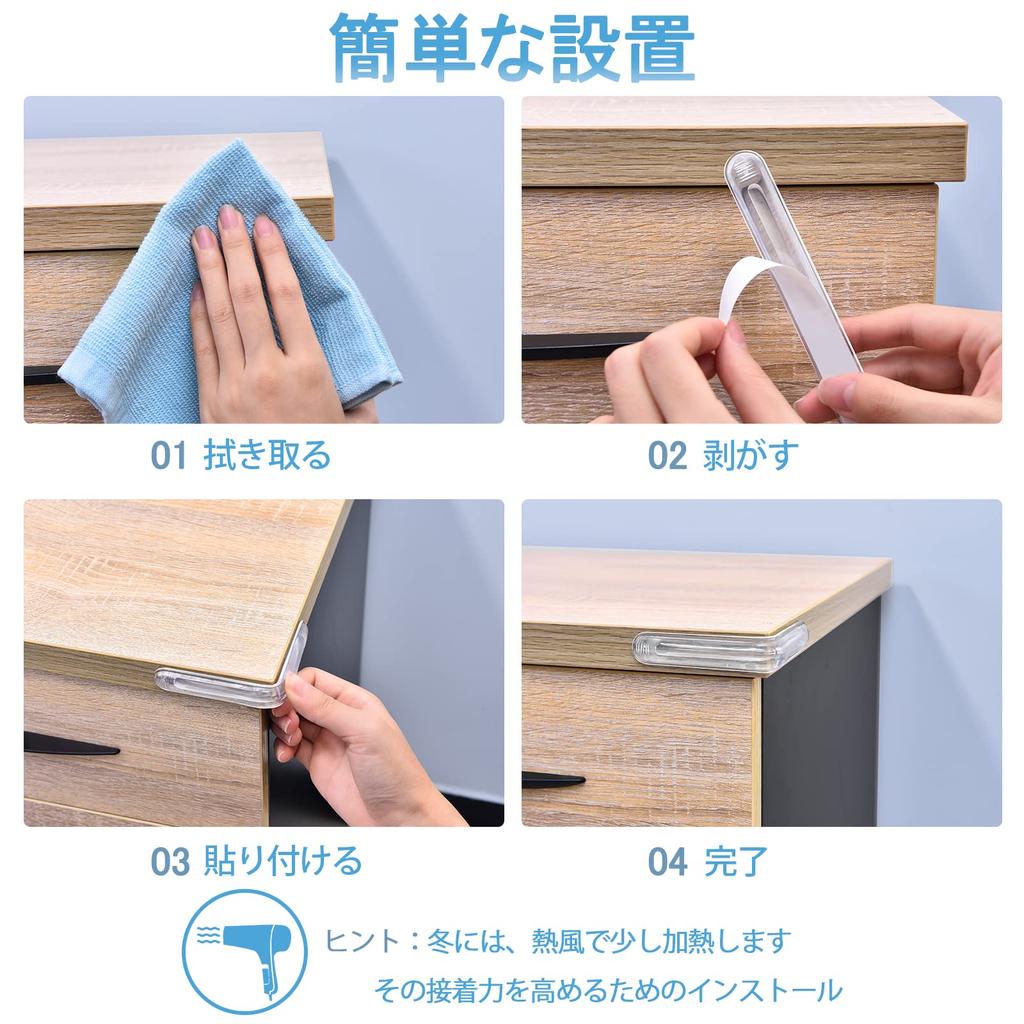 簡単な設置

01 拭き取る

02 剥がす

03 貼り付ける

04 完了

ヒント：冬には、熱風で少し加熱します
その接着力を高めるためのインストール