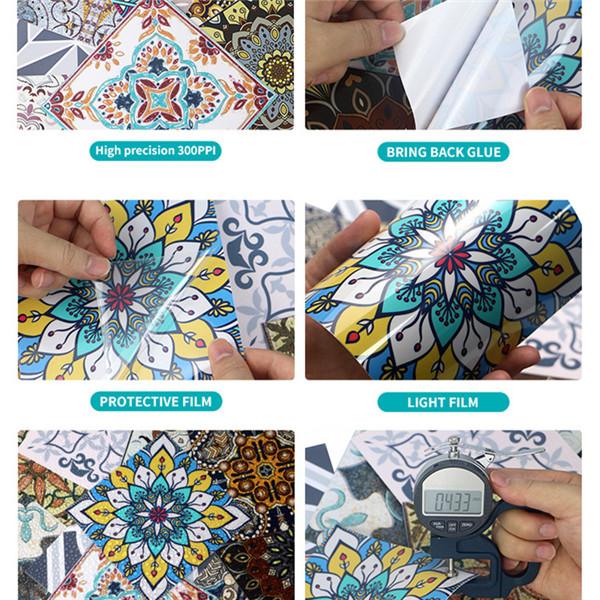 High precision 300PPI

BRING BACK GLUE

PROTECTIVE FILM

LIGHT FILM

0.433