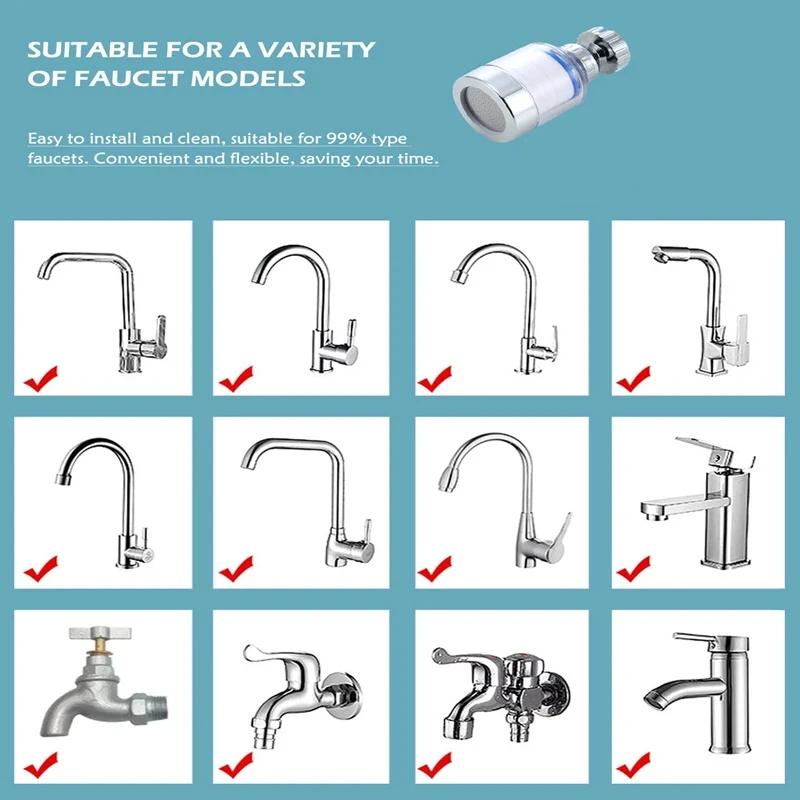 SUITABLE FOR A VARIETY OF FAUCET MODELS

Easy to install and clean, suitable for 99% type faucets. Convenient and flexible, saving your time.