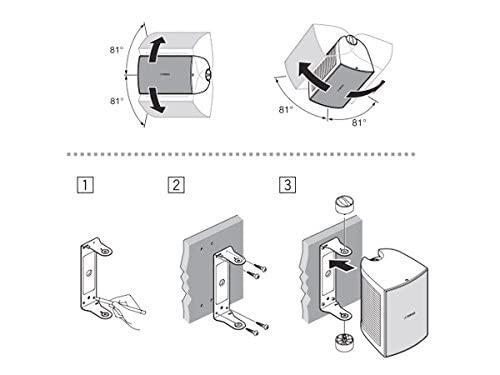 81°
81°
81°
81°
1
2
3