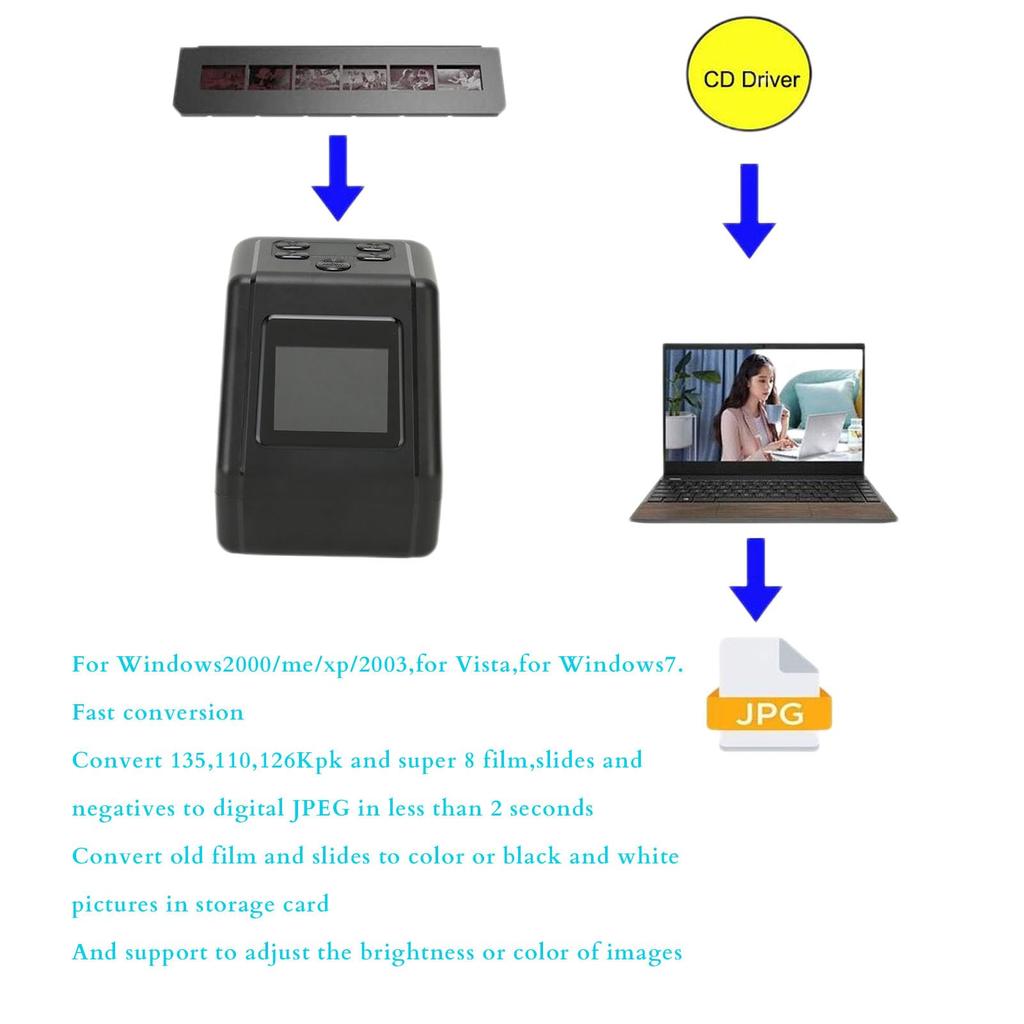 CD Driver

JPG

For Windows2000/me/xp/2003,for Vista,for Windows7.
Fast conversion
Convert 135,110,126Kpk and super 8 film,slides and negatives to digital JPEG in less than 2 seconds
Convert old film and slides to color or black and white pictures in storage card
And support to adjust the brightness or color of images