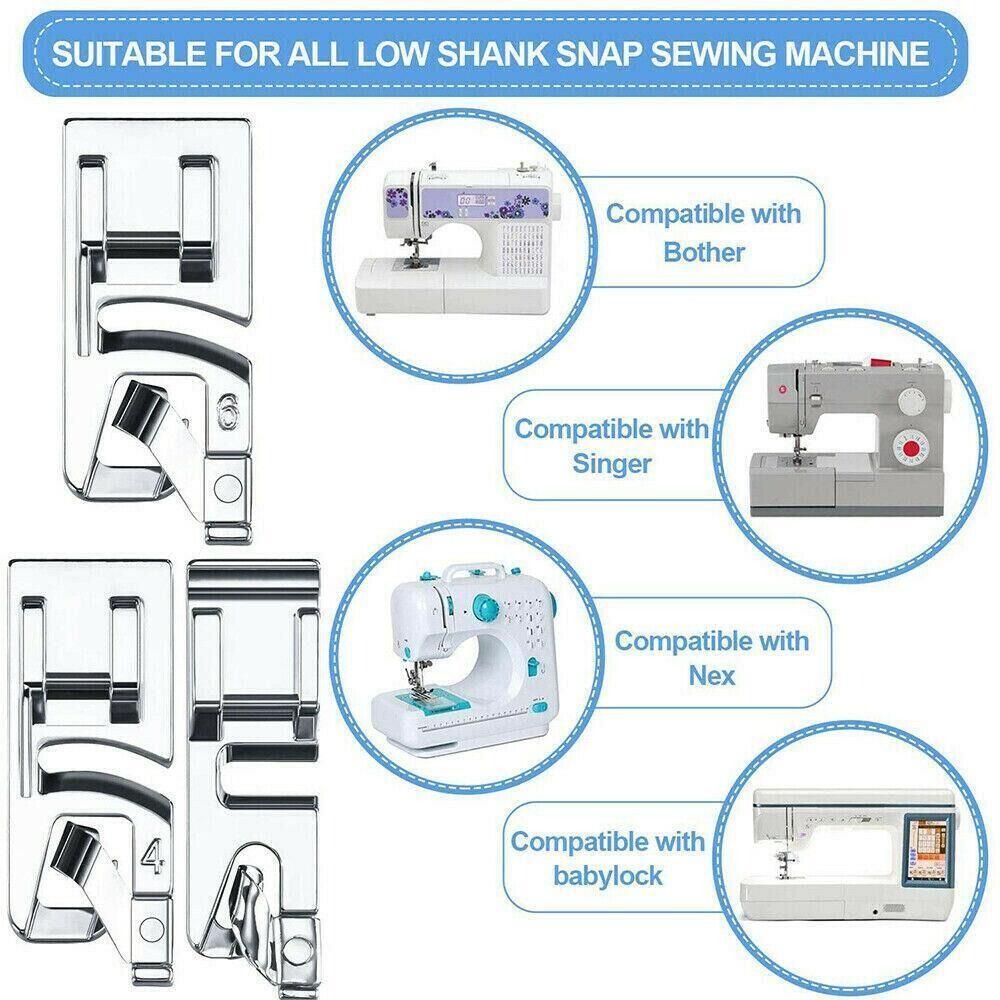 SUITABLE FOR ALL LOW SHANK SNAP SEWING MACHINE

6

Compatible with Bother

Compatible with Singer

4

Compatible with Nex

Compatible with babylock